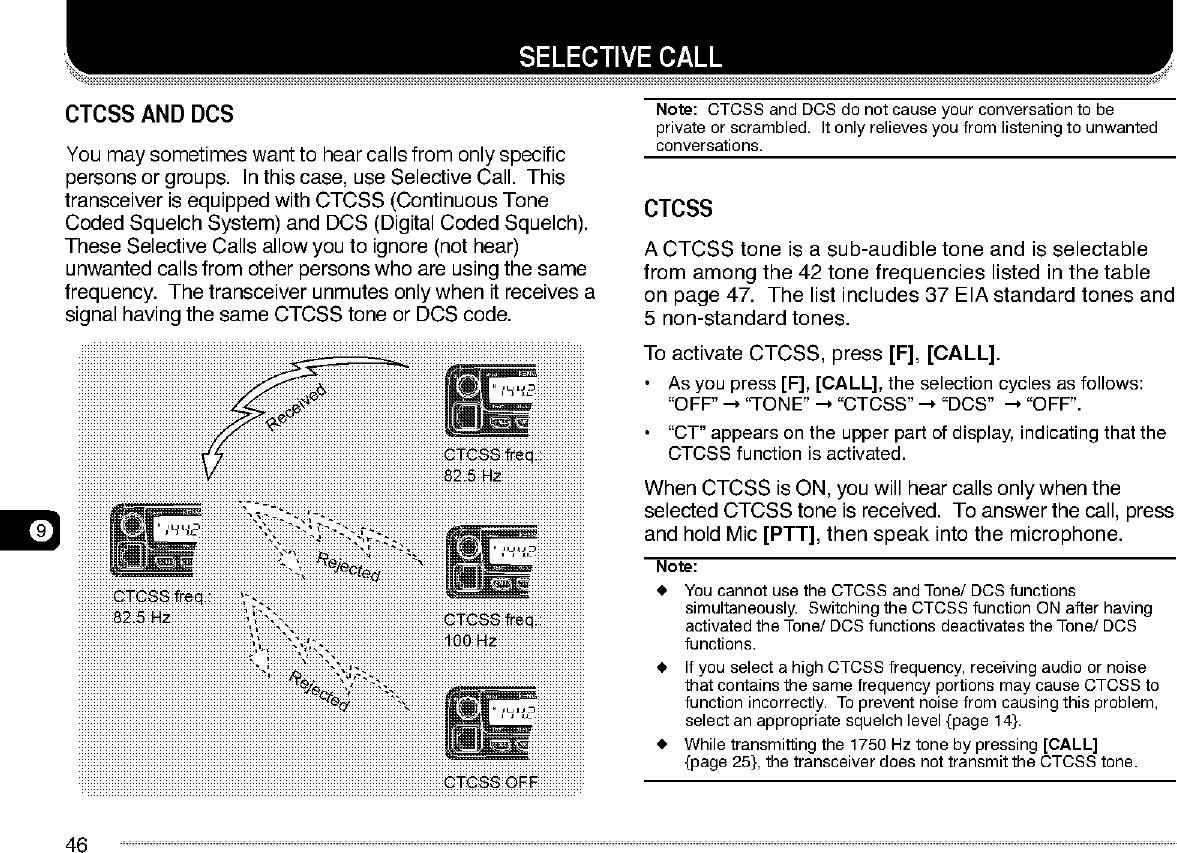 SELECTIVE CALL

CTCSS AND DCS

You may sometimes want to hear calls from only specific persons or groups. In this case, use Selective Call. This transceiver is equipped with CTCSS (Continuous Tone Coded Squelch System) and DCS (Digital Coded Squelch). These Selective Calls allow you to ignore (not hear) unwanted calls from other persons who are using the same frequency. The transceiver unmutes only when it receives a signal having the same CTCSS tone or DCS code.

Received

CTCSS freq.:
82.5 Hz

CTCSS freq.:
82.5 Hz

Rejected

CTCSS freq.:
100 Hz

Rejected

CTCSS OFF

9

Note: CTCSS and DCS do not cause your conversation to be private or scrambled. It only relieves you from listening to unwanted conversations.

CTCSS

A CTCSS tone is a sub-audible tone and is selectable from among the 42 tone frequencies listed in the table on page 47. The list includes 37 EIA standard tones and 5 non-standard tones.

To activate CTCSS, press [F], [CALL].

• As you press [F], [CALL], the selection cycles as follows: "OFF" → "TONE" → "CTCSS" → "DCS" → "OFF".

• "CT" appears on the upper part of display, indicating that the CTCSS function is activated.

When CTCSS is ON, you will hear calls only when the selected CTCSS tone is received. To answer the call, press and hold Mic [PTT], then speak into the microphone.

Note:
◆ You cannot use the CTCSS and Tone/ DCS functions simultaneously. Switching the CTCSS function ON after having activated the Tone/ DCS functions deactivates the Tone/ DCS functions.
◆ If you select a high CTCSS frequency, receiving audio or noise that contains the same frequency portions may cause CTCSS to function incorrectly. To prevent noise from causing this problem, select an appropriate squelch level {page 14}.
◆ While transmitting the 1750 Hz tone by pressing [CALL] {page 25}, the transceiver does not transmit the CTCSS tone.

46