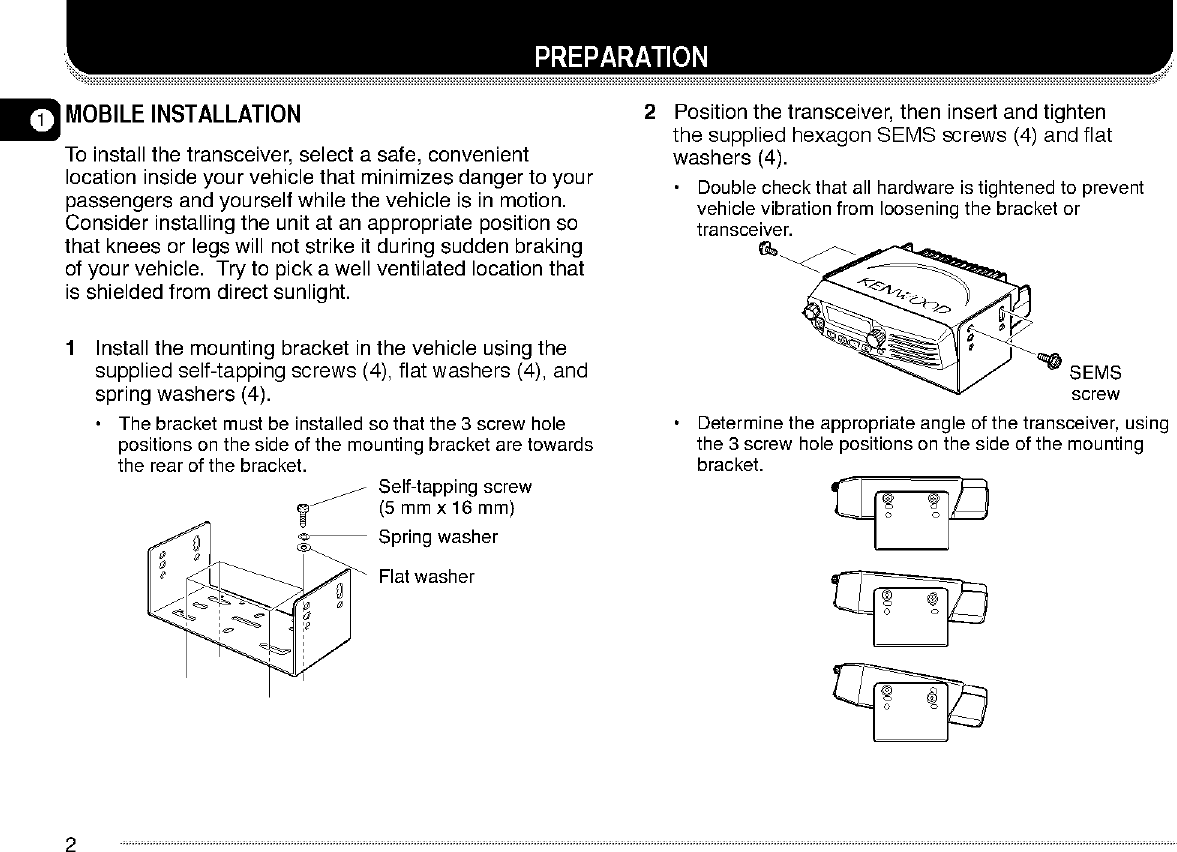 PREPARATION

1 MOBILE INSTALLATION

To install the transceiver, select a safe, convenient location inside your vehicle that minimizes danger to your passengers and yourself while the vehicle is in motion. Consider installing the unit at an appropriate position so that knees or legs will not strike it during sudden braking of your vehicle. Try to pick a well ventilated location that is shielded from direct sunlight.

1 Install the mounting bracket in the vehicle using the supplied self-tapping screws (4), flat washers (4), and spring washers (4).

• The bracket must be installed so that the 3 screw hole positions on the side of the mounting bracket are towards the rear of the bracket.

Self-tapping screw (5 mm x 16 mm)

Spring washer

Flat washer

2 Position the transceiver, then insert and tighten the supplied hexagon SEMS screws (4) and flat washers (4).

• Double check that all hardware is tightened to prevent vehicle vibration from loosening the bracket or transceiver.

KENWOOD

SEMS screw

• Determine the appropriate angle of the transceiver, using the 3 screw hole positions on the side of the mounting bracket.

2