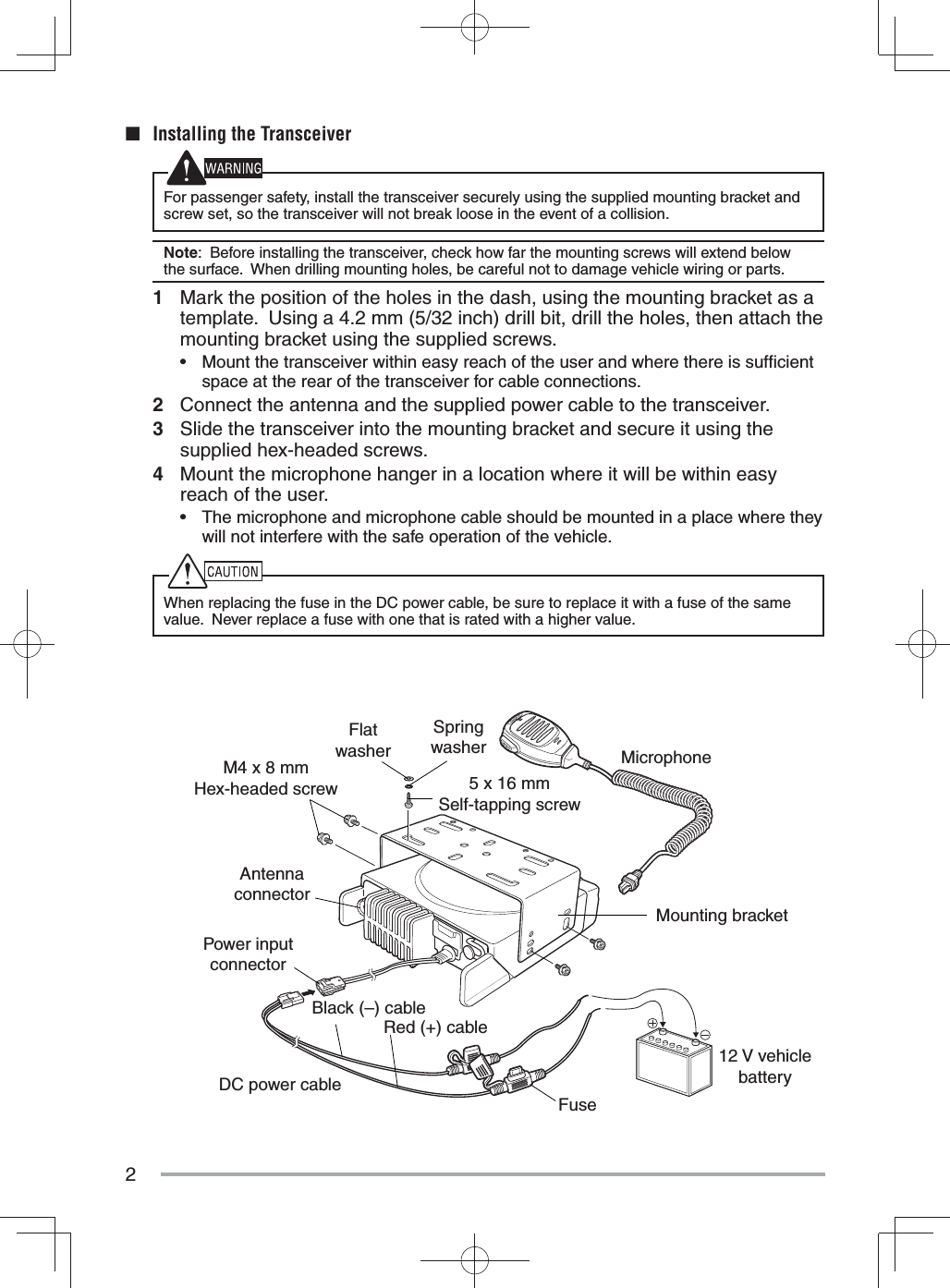 ■ Installing the Transceiver

WARNING

For passenger safety, install the transceiver securely using the supplied mounting bracket and screw set, so the transceiver will not break loose in the event of a collision.

Note: Before installing the transceiver, check how far the mounting screws will extend below the surface. When drilling mounting holes, be careful not to damage vehicle wiring or parts.

1 Mark the position of the holes in the dash, using the mounting bracket as a template. Using a 4.2 mm (5/32 inch) drill bit, drill the holes, then attach the mounting bracket using the supplied screws.
• Mount the transceiver within easy reach of the user and where there is sufficient space at the rear of the transceiver for cable connections.
2 Connect the antenna and the supplied power cable to the transceiver.
3 Slide the transceiver into the mounting bracket and secure it using the supplied hex-headed screws.
4 Mount the microphone hanger in a location where it will be within easy reach of the user.
• The microphone and microphone cable should be mounted in a place where they will not interfere with the safe operation of the vehicle.

CAUTION

When replacing the fuse in the DC power cable, be sure to replace it with a fuse of the same value. Never replace a fuse with one that is rated with a higher value.

Flat washer
Spring washer
Microphone
M4 x 8 mm Hex-headed screw
5 x 16 mm Self-tapping screw
Antenna connector
Mounting bracket
Power input connector
Black (–) cable
Red (+) cable
12 V vehicle battery
DC power cable
Fuse

2