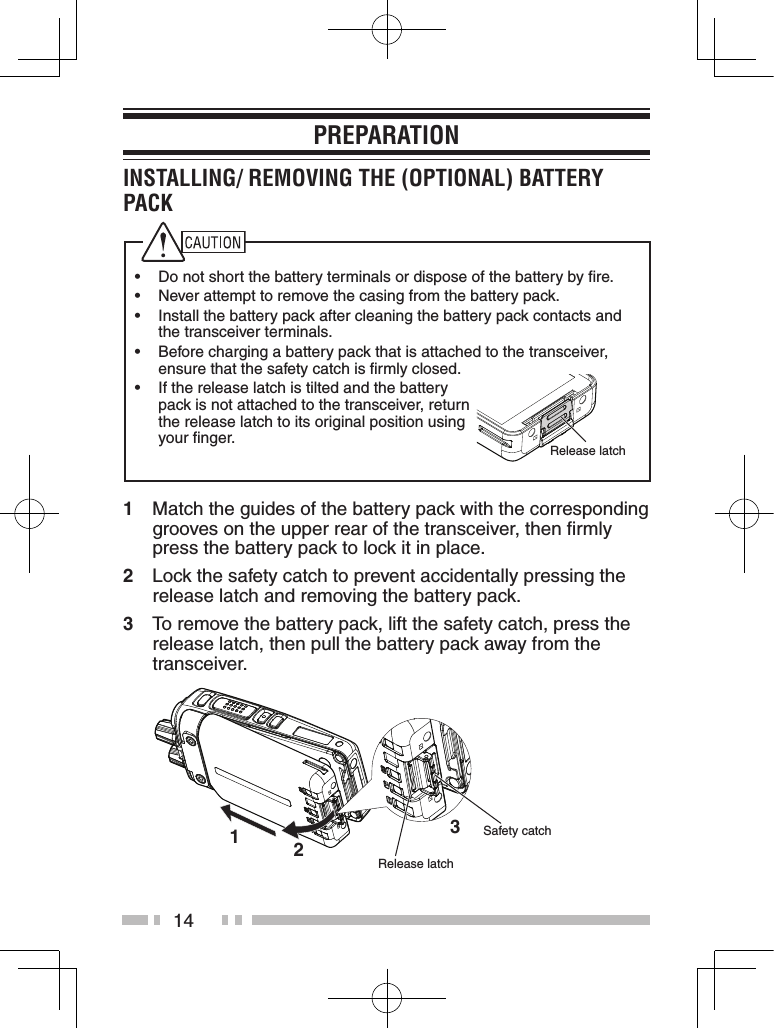 PREPARATION

INSTALLING/ REMOVING THE (OPTIONAL) BATTERY PACK

CAUTION

• Do not short the battery terminals or dispose of the battery by fire.
• Never attempt to remove the casing from the battery pack.
• Install the battery pack after cleaning the battery pack contacts and the transceiver terminals.
• Before charging a battery pack that is attached to the transceiver, ensure that the safety catch is firmly closed.
• If the release latch is tilted and the battery pack is not attached to the transceiver, return the release latch to its original position using your finger.

Release latch

1 Match the guides of the battery pack with the corresponding grooves on the upper rear of the transceiver, then firmly press the battery pack to lock it in place.

2 Lock the safety catch to prevent accidentally pressing the release latch and removing the battery pack.

3 To remove the battery pack, lift the safety catch, press the release latch, then pull the battery pack away from the transceiver.

1
2
3
Safety catch
Release latch

14