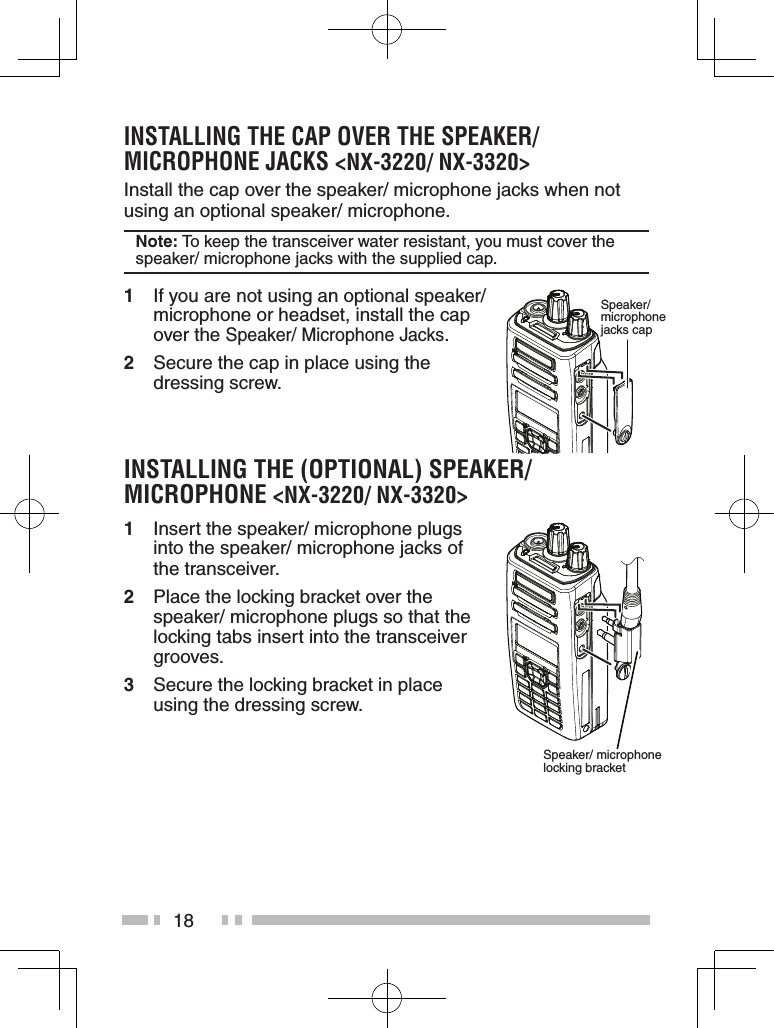 INSTALLING THE CAP OVER THE SPEAKER/ MICROPHONE JACKS <NX-3220/ NX-3320>

Install the cap over the speaker/ microphone jacks when not using an optional speaker/ microphone.

Note: To keep the transceiver water resistant, you must cover the speaker/ microphone jacks with the supplied cap.

1 If you are not using an optional speaker/ microphone or headset, install the cap over the Speaker/ Microphone Jacks.

2 Secure the cap in place using the dressing screw.

Speaker/ microphone jacks cap

INSTALLING THE (OPTIONAL) SPEAKER/ MICROPHONE <NX-3220/ NX-3320>

1 Insert the speaker/ microphone plugs into the speaker/ microphone jacks of the transceiver.

2 Place the locking bracket over the speaker/ microphone plugs so that the locking tabs insert into the transceiver grooves.

3 Secure the locking bracket in place using the dressing screw.

Speaker/ microphone locking bracket

18