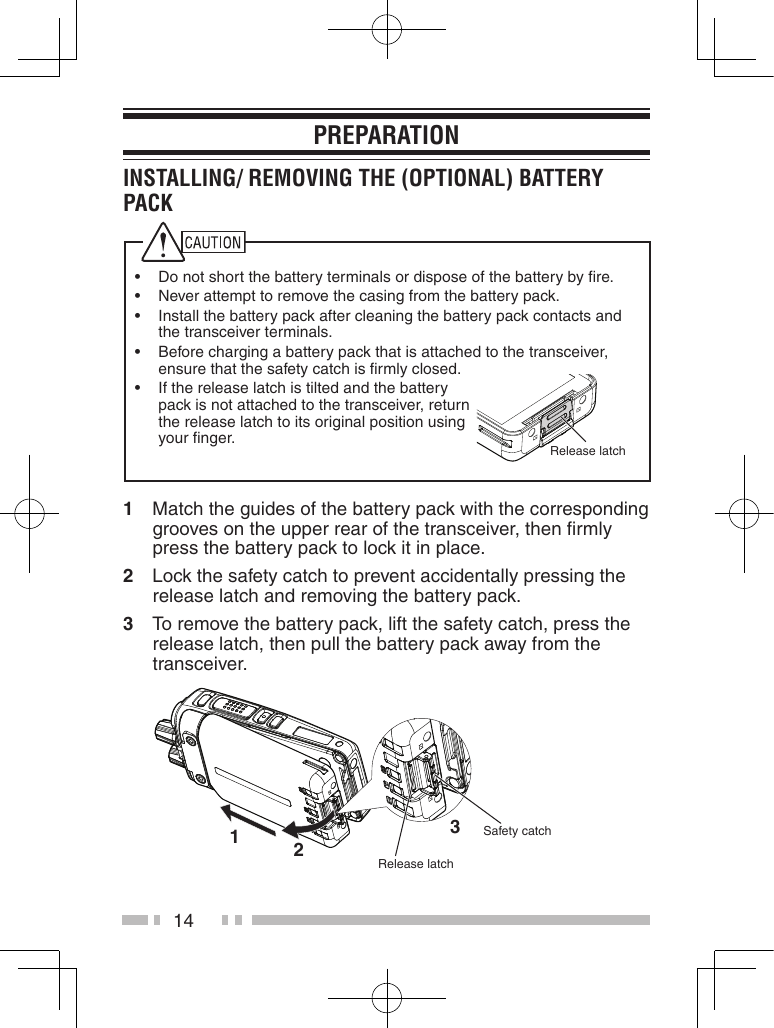 PREPARATION

INSTALLING/ REMOVING THE (OPTIONAL) BATTERY PACK

CAUTION

• Do not short the battery terminals or dispose of the battery by fire.
• Never attempt to remove the casing from the battery pack.
• Install the battery pack after cleaning the battery pack contacts and the transceiver terminals.
• Before charging a battery pack that is attached to the transceiver, ensure that the safety catch is firmly closed.
• If the release latch is tilted and the battery pack is not attached to the transceiver, return the release latch to its original position using your finger.

Release latch

1 Match the guides of the battery pack with the corresponding grooves on the upper rear of the transceiver, then firmly press the battery pack to lock it in place.

2 Lock the safety catch to prevent accidentally pressing the release latch and removing the battery pack.

3 To remove the battery pack, lift the safety catch, press the release latch, then pull the battery pack away from the transceiver.

1 2 3 Safety catch

Release latch

14