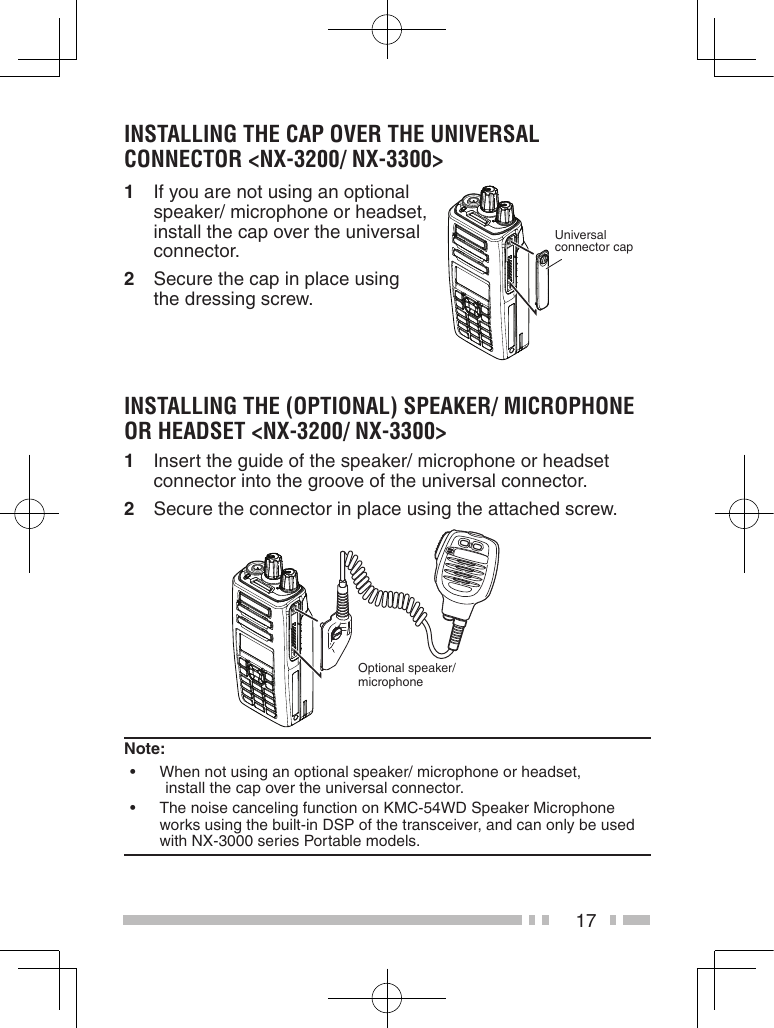 INSTALLING THE CAP OVER THE UNIVERSAL CONNECTOR <NX-3200/ NX-3300>

1 If you are not using an optional speaker/ microphone or headset, install the cap over the universal connector.

2 Secure the cap in place using the dressing screw.

Universal connector cap

INSTALLING THE (OPTIONAL) SPEAKER/ MICROPHONE OR HEADSET <NX-3200/ NX-3300>

1 Insert the guide of the speaker/ microphone or headset connector into the groove of the universal connector.

2 Secure the connector in place using the attached screw.

Optional speaker/ microphone

Note:

• When not using an optional speaker/ microphone or headset, install the cap over the universal connector.

• The noise canceling function on KMC-54WD Speaker Microphone works using the built-in DSP of the transceiver, and can only be used with NX-3000 series Portable models.

17