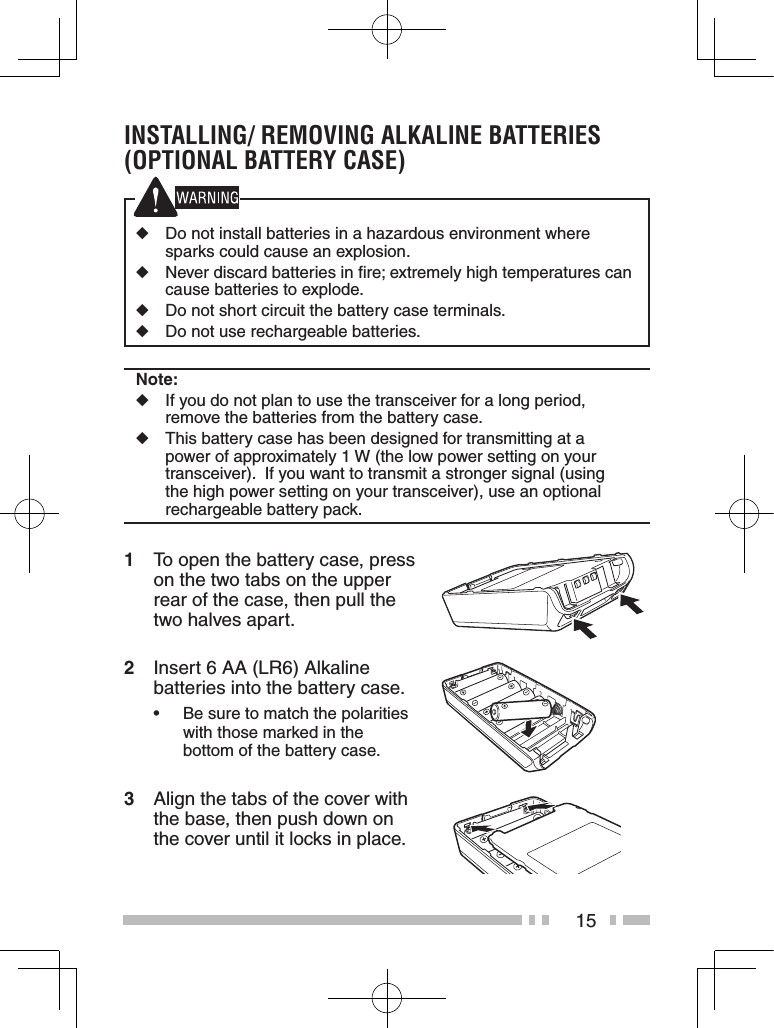 INSTALLING/ REMOVING ALKALINE BATTERIES (OPTIONAL BATTERY CASE)

WARNING

◆ Do not install batteries in a hazardous environment where sparks could cause an explosion.
◆ Never discard batteries in fire; extremely high temperatures can cause batteries to explode.
◆ Do not short circuit the battery case terminals.
◆ Do not use rechargeable batteries.

Note:
◆ If you do not plan to use the transceiver for a long period, remove the batteries from the battery case.
◆ This battery case has been designed for transmitting at a power of approximately 1 W (the low power setting on your transceiver). If you want to transmit a stronger signal (using the high power setting on your transceiver), use an optional rechargeable battery pack.

1 To open the battery case, press on the two tabs on the upper rear of the case, then pull the two halves apart.

2 Insert 6 AA (LR6) Alkaline batteries into the battery case.
• Be sure to match the polarities with those marked in the bottom of the battery case.

3 Align the tabs of the cover with the base, then push down on the cover until it locks in place.

15