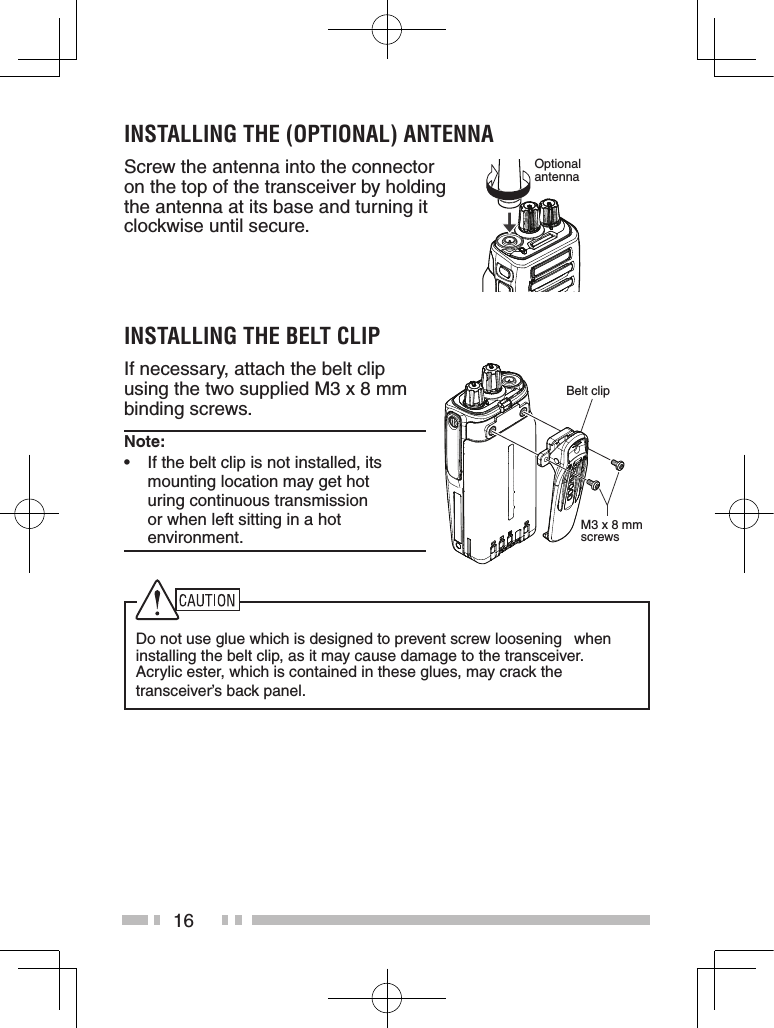 INSTALLING THE (OPTIONAL) ANTENNA

Screw the antenna into the connector on the top of the transceiver by holding the antenna at its base and turning it clockwise until secure.

Optional antenna

INSTALLING THE BELT CLIP

If necessary, attach the belt clip using the two supplied M3 x 8 mm binding screws.

Note:
• If the belt clip is not installed, its mounting location may get hot uring continuous transmission or when left sitting in a hot environment.

Belt clip

M3 x 8 mm screws

CAUTION

Do not use glue which is designed to prevent screw loosening when installing the belt clip, as it may cause damage to the transceiver. Acrylic ester, which is contained in these glues, may crack the transceiver's back panel.

16