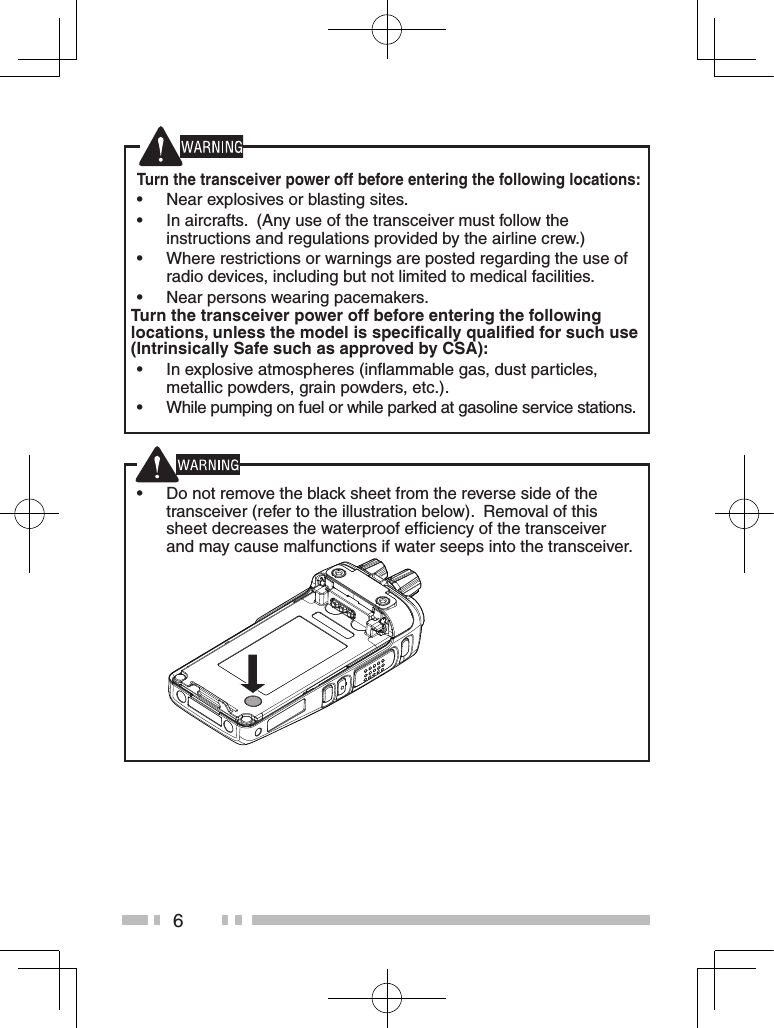 WARNING

Turn the transceiver power off before entering the following locations:

• Near explosives or blasting sites.
• In aircrafts. (Any use of the transceiver must follow the instructions and regulations provided by the airline crew.)
• Where restrictions or warnings are posted regarding the use of radio devices, including but not limited to medical facilities.
• Near persons wearing pacemakers.

Turn the transceiver power off before entering the following locations, unless the model is specifically qualified for such use (Intrinsically Safe such as approved by CSA):

• In explosive atmospheres (inflammable gas, dust particles, metallic powders, grain powders, etc.).
• While pumping on fuel or while parked at gasoline service stations.

WARNING

• Do not remove the black sheet from the reverse side of the transceiver (refer to the illustration below). Removal of this sheet decreases the waterproof efficiency of the transceiver and may cause malfunctions if water seeps into the transceiver.

6