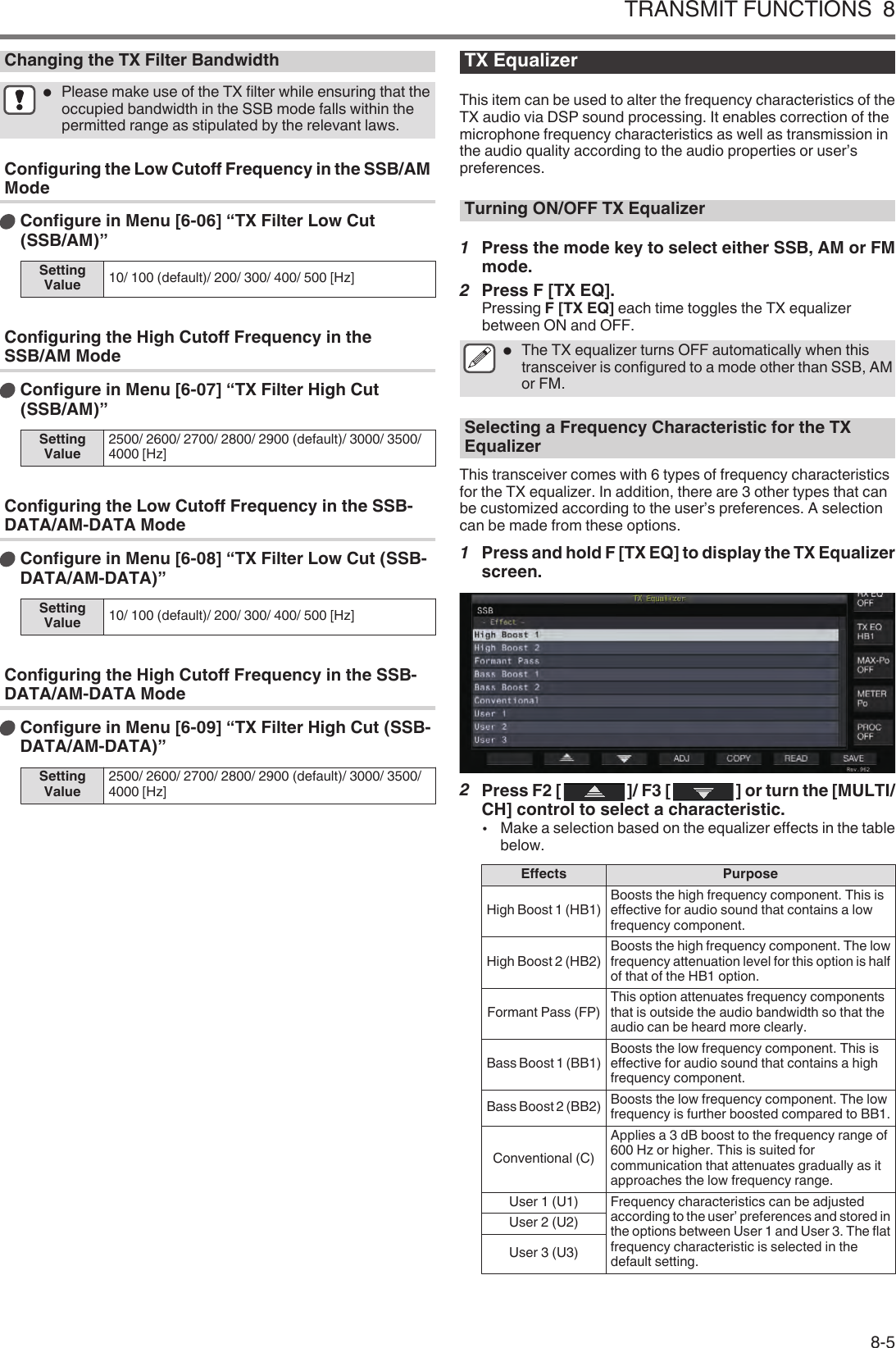 TRANSMIT FUNCTIONS 8

Changing the TX Filter Bandwidth

● Please make use of the TX filter while ensuring that the occupied bandwidth in the SSB mode falls within the permitted range as stipulated by the relevant laws.

Configuring the Low Cutoff Frequency in the SSB/AM Mode

Configure in Menu [6-06] “TX Filter Low Cut (SSB/AM)”

| Setting Value | 10/ 100 (default)/ 200/ 300/ 400/ 500 [Hz] |
|---|---|

Configuring the High Cutoff Frequency in the SSB/AM Mode

Configure in Menu [6-07] “TX Filter High Cut (SSB/AM)”

| Setting Value | 2500/ 2600/ 2700/ 2800/ 2900 (default)/ 3000/ 3500/ 4000 [Hz] |
|---|---|

Configuring the Low Cutoff Frequency in the SSB-DATA/AM-DATA Mode

Configure in Menu [6-08] “TX Filter Low Cut (SSB-DATA/AM-DATA)”

| Setting Value | 10/ 100 (default)/ 200/ 300/ 400/ 500 [Hz] |
|---|---|

Configuring the High Cutoff Frequency in the SSB-DATA/AM-DATA Mode

Configure in Menu [6-09] “TX Filter High Cut (SSB-DATA/AM-DATA)”

| Setting Value | 2500/ 2600/ 2700/ 2800/ 2900 (default)/ 3000/ 3500/ 4000 [Hz] |
|---|---|

TX Equalizer

This item can be used to alter the frequency characteristics of the TX audio via DSP sound processing. It enables correction of the microphone frequency characteristics as well as transmission in the audio quality according to the audio properties or user’s preferences.

Turning ON/OFF TX Equalizer

1 Press the mode key to select either SSB, AM or FM mode.

2 Press F [TX EQ].
Pressing F [TX EQ] each time toggles the TX equalizer between ON and OFF.

● The TX equalizer turns OFF automatically when this transceiver is configured to a mode other than SSB, AM or FM.

Selecting a Frequency Characteristic for the TX Equalizer

This transceiver comes with 6 types of frequency characteristics for the TX equalizer. In addition, there are 3 other types that can be customized according to the user’s preferences. A selection can be made from these options.

1 Press and hold F [TX EQ] to display the TX Equalizer screen.

TX Equalizer
SSB
- Effect -
High Boost 1
High Boost 2
Formant Pass
Bass Boost 1
Bass Boost 2
Conventional
User 1
User 2
User 3
RX EQ OFF
TX EQ HB1
MAX-Po OFF
METER Po
PROC OFF
ADJ COPY READ SAVE
Rev.062

2 Press F2 [ ]/ F3 [ ] or turn the [MULTI/CH] control to select a characteristic.
• Make a selection based on the equalizer effects in the table below.

| Effects | Purpose |
|---|---|
| High Boost 1 (HB1) | Boosts the high frequency component. This is effective for audio sound that contains a low frequency component. |
| High Boost 2 (HB2) | Boosts the high frequency component. The low frequency attenuation level for this option is half of that of the HB1 option. |
| Formant Pass (FP) | This option attenuates frequency components that is outside the audio bandwidth so that the audio can be heard more clearly. |
| Bass Boost 1 (BB1) | Boosts the low frequency component. This is effective for audio sound that contains a high frequency component. |
| Bass Boost 2 (BB2) | Boosts the low frequency component. The low frequency is further boosted compared to BB1. |
| Conventional (C) | Applies a 3 dB boost to the frequency range of 600 Hz or higher. This is suited for communication that attenuates gradually as it approaches the low frequency range. |
| User 1 (U1) | Frequency characteristics can be adjusted according to the user’ preferences and stored in the options between User 1 and User 3. The flat frequency characteristic is selected in the default setting. |
| User 2 (U2) | |
| User 3 (U3) | |

8-5