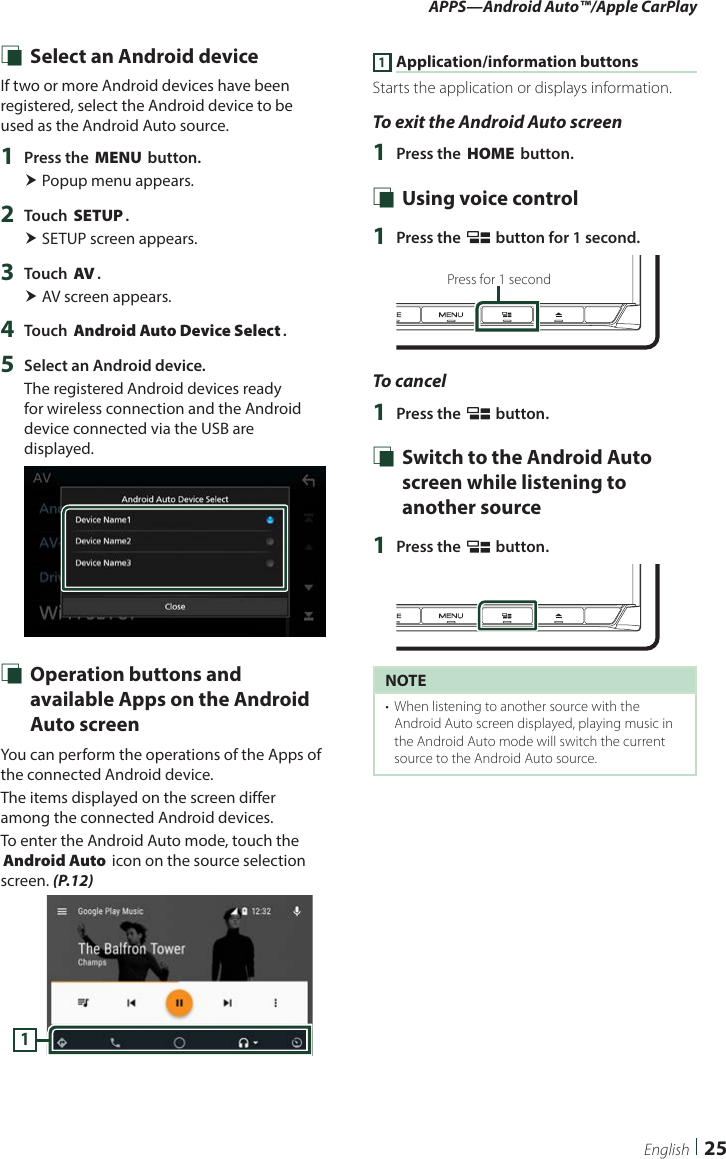 APPS—Android Auto™/Apple CarPlay

Select an Android device

If two or more Android devices have been registered, select the Android device to be used as the Android Auto source.

1 Press the MENU button.
➤ Popup menu appears.

2 Touch SETUP.
➤ SETUP screen appears.

3 Touch AV.
➤ AV screen appears.

4 Touch Android Auto Device Select.

5 Select an Android device.
The registered Android devices ready for wireless connection and the Android device connected via the USB are displayed.

AV
Android Auto Device Select
Device Name1
Device Name2
Device Name3
Close

Operation buttons and available Apps on the Android Auto screen

You can perform the operations of the Apps of the connected Android device.

The items displayed on the screen differ among the connected Android devices.

To enter the Android Auto mode, touch the Android Auto icon on the source selection screen. (P.12)

Google Play Music
12:32
The Balfron Tower
Champs
1

1 Application/information buttons
Starts the application or displays information.

To exit the Android Auto screen

1 Press the HOME button.

Using voice control

1 Press the button for 1 second.

Press for 1 second
MENU

To cancel

1 Press the button.

Switch to the Android Auto screen while listening to another source

1 Press the button.

MENU

NOTE
• When listening to another source with the Android Auto screen displayed, playing music in the Android Auto mode will switch the current source to the Android Auto source.

English | 25