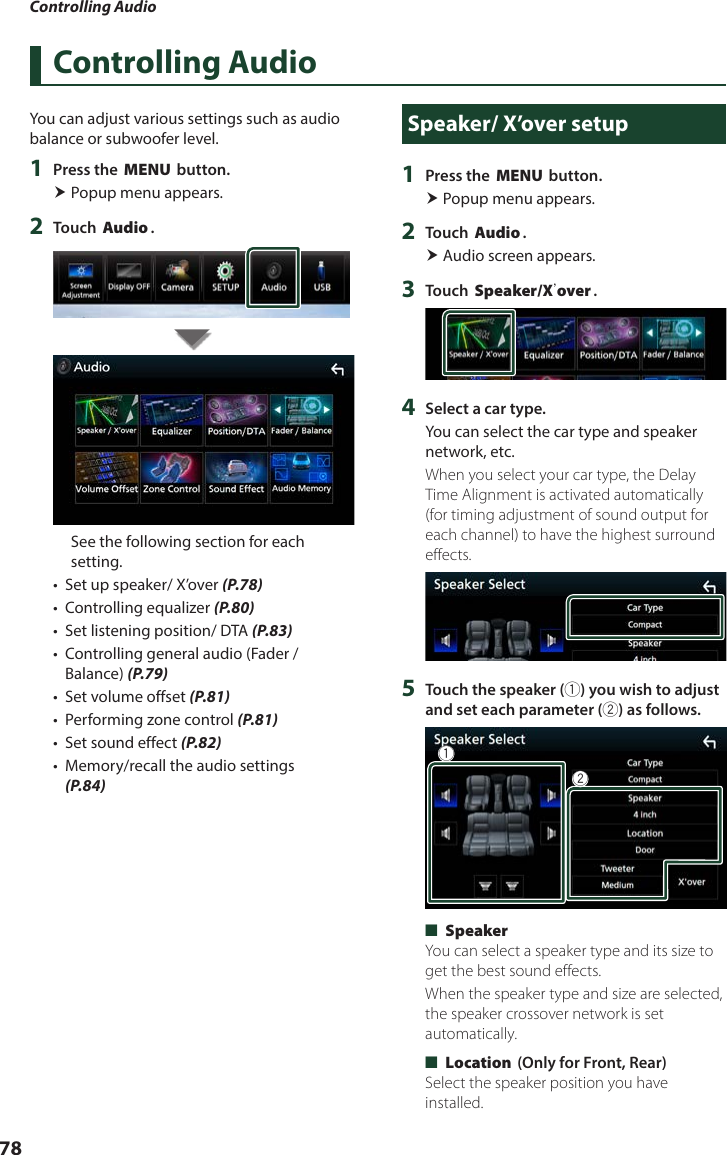 Controlling Audio

Controlling Audio

You can adjust various settings such as audio balance or subwoofer level.

1 Press the MENU button.
➤ Popup menu appears.

2 Touch Audio.

Screen Adjustment Display OFF Camera SETUP Audio USB

Audio

Speaker / X'over Equalizer Position/DTA Fader / Balance
Volume Offset Zone Control Sound Effect Audio Memory

See the following section for each setting.
• Set up speaker/ X'over (P.78)
• Controlling equalizer (P.80)
• Set listening position/ DTA (P.83)
• Controlling general audio (Fader / Balance) (P.79)
• Set volume offset (P.81)
• Performing zone control (P.81)
• Set sound effect (P.82)
• Memory/recall the audio settings (P.84)

Speaker/ X'over setup

1 Press the MENU button.
➤ Popup menu appears.

2 Touch Audio.
➤ Audio screen appears.

3 Touch Speaker/X'over.

Speaker / X'over Equalizer Position/DTA Fader / Balance

4 Select a car type.
You can select the car type and speaker network, etc.
When you select your car type, the Delay Time Alignment is activated automatically (for timing adjustment of sound output for each channel) to have the highest surround effects.

Speaker Select
Car Type
Compact
Speaker
4 inch

5 Touch the speaker (①) you wish to adjust and set each parameter (②) as follows.

Speaker Select
①
②
Car Type
Compact
Speaker
4 inch
Location
Door
Tweeter
Medium
X'over

■ Speaker
You can select a speaker type and its size to get the best sound effects.
When the speaker type and size are selected, the speaker crossover network is set automatically.

■ Location (Only for Front, Rear)
Select the speaker position you have installed.

78