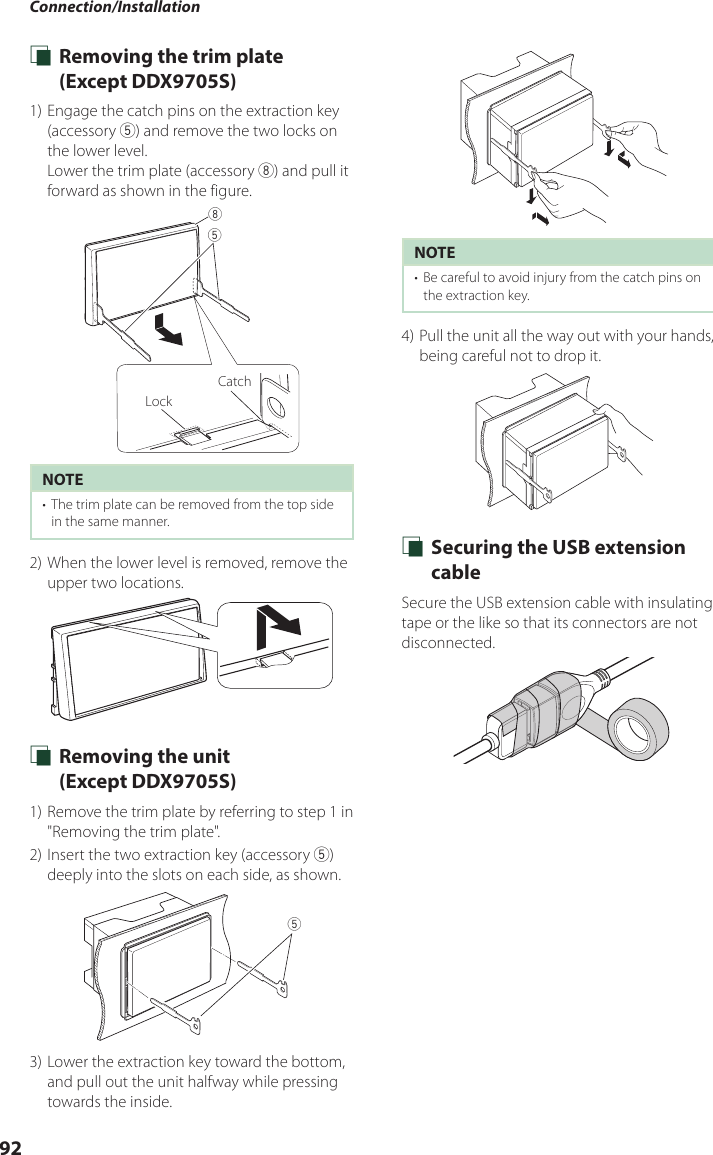 Connection/Installation

Removing the trim plate (Except DDX9705S)

1) Engage the catch pins on the extraction key (accessory ⑤) and remove the two locks on the lower level.
Lower the trim plate (accessory ⑧) and pull it forward as shown in the figure.

⑧
⑤
Catch
Lock

NOTE
• The trim plate can be removed from the top side in the same manner.

2) When the lower level is removed, remove the upper two locations.

Removing the unit (Except DDX9705S)

1) Remove the trim plate by referring to step 1 in "Removing the trim plate".
2) Insert the two extraction key (accessory ⑤) deeply into the slots on each side, as shown.

⑤

3) Lower the extraction key toward the bottom, and pull out the unit halfway while pressing towards the inside.

NOTE
• Be careful to avoid injury from the catch pins on the extraction key.

4) Pull the unit all the way out with your hands, being careful not to drop it.

Securing the USB extension cable

Secure the USB extension cable with insulating tape or the like so that its connectors are not disconnected.

92