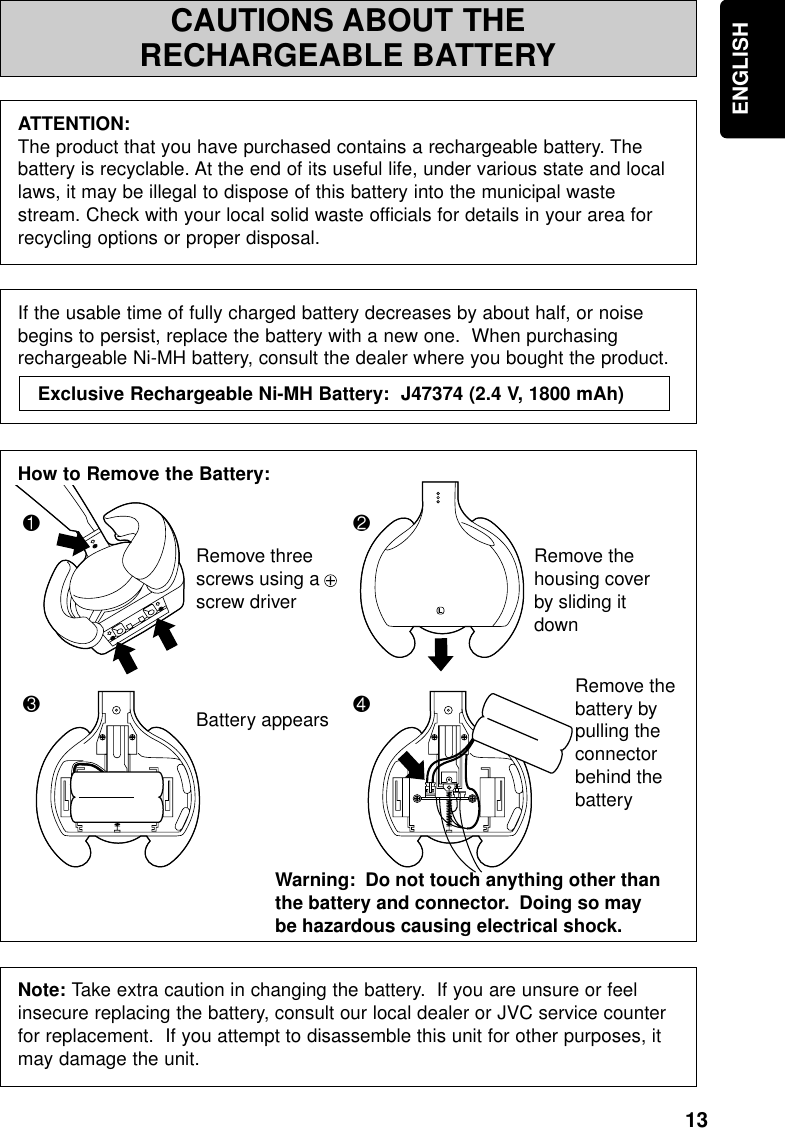 CAUTIONS ABOUT THE RECHARGEABLE BATTERY

ENGLISH

ATTENTION:
The product that you have purchased contains a rechargeable battery. The battery is recyclable. At the end of its useful life, under various state and local laws, it may be illegal to dispose of this battery into the municipal waste stream. Check with your local solid waste officials for details in your area for recycling options or proper disposal.

If the usable time of fully charged battery decreases by about half, or noise begins to persist, replace the battery with a new one. When purchasing rechargeable Ni-MH battery, consult the dealer where you bought the product.

Exclusive Rechargeable Ni-MH Battery: J47374 (2.4 V, 1800 mAh)

How to Remove the Battery:

❶

Remove three screws using a ⊕ screw driver

❷

Remove the housing cover by sliding it down

❸

Battery appears

❹

Remove the battery by pulling the connector behind the battery

Warning: Do not touch anything other than the battery and connector. Doing so may be hazardous causing electrical shock.

Note: Take extra caution in changing the battery. If you are unsure or feel insecure replacing the battery, consult our local dealer or JVC service counter for replacement. If you attempt to disassemble this unit for other purposes, it may damage the unit.

13