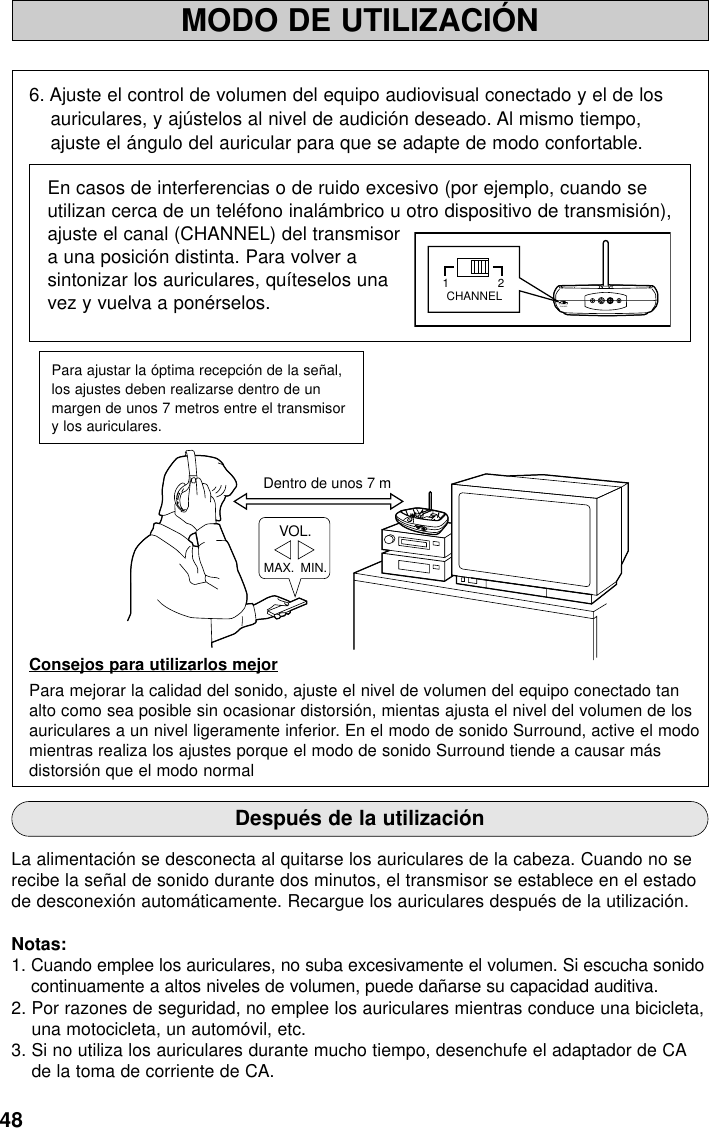 MODO DE UTILIZACIÓN

6. Ajuste el control de volumen del equipo audiovisual conectado y el de los auriculares, y ajústelos al nivel de audición deseado. Al mismo tiempo, ajuste el ángulo del auricular para que se adapte de modo confortable.

En casos de interferencias o de ruido excesivo (por ejemplo, cuando se utilizan cerca de un teléfono inalámbrico u otro dispositivo de transmisión), ajuste el canal (CHANNEL) del transmisor a una posición distinta. Para volver a sintonizar los auriculares, quíteselos una vez y vuelva a ponérselos.

1 2
CHANNEL

Para ajustar la óptima recepción de la señal, los ajustes deben realizarse dentro de un margen de unos 7 metros entre el transmisor y los auriculares.

Dentro de unos 7 m

VOL.
MAX. MIN.

Consejos para utilizarlos mejor

Para mejorar la calidad del sonido, ajuste el nivel de volumen del equipo conectado tan alto como sea posible sin ocasionar distorsión, mientas ajusta el nivel del volumen de los auriculares a un nivel ligeramente inferior. En el modo de sonido Surround, active el modo mientras realiza los ajustes porque el modo de sonido Surround tiende a causar más distorsión que el modo normal

Después de la utilización

La alimentación se desconecta al quitarse los auriculares de la cabeza. Cuando no se recibe la señal de sonido durante dos minutos, el transmisor se establece en el estado de desconexión automáticamente. Recargue los auriculares después de la utilización.

Notas:
1. Cuando emplee los auriculares, no suba excesivamente el volumen. Si escucha sonido continuamente a altos niveles de volumen, puede dañarse su capacidad auditiva.
2. Por razones de seguridad, no emplee los auriculares mientras conduce una bicicleta, una motocicleta, un automóvil, etc.
3. Si no utiliza los auriculares durante mucho tiempo, desenchufe el adaptador de CA de la toma de corriente de CA.

48