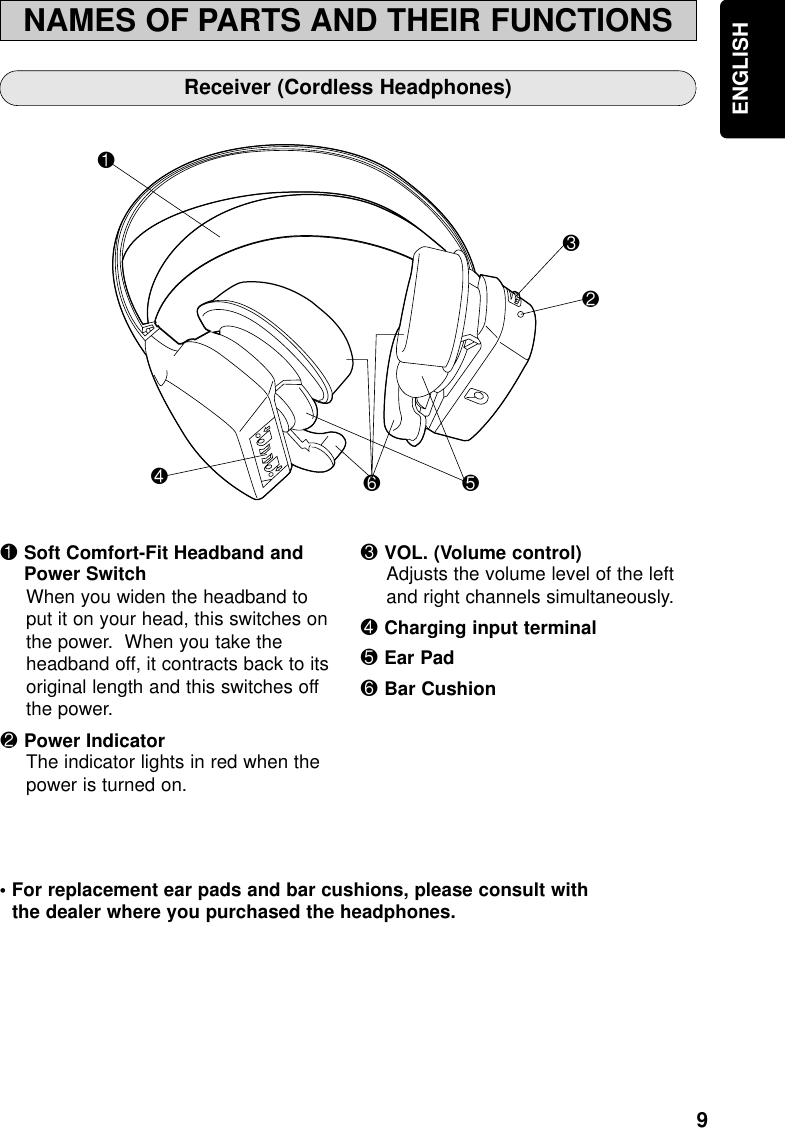 NAMES OF PARTS AND THEIR FUNCTIONS

ENGLISH

Receiver (Cordless Headphones)

❶
❸
❷
❹
❻
❺

❶ Soft Comfort-Fit Headband and Power Switch
When you widen the headband to put it on your head, this switches on the power. When you take the headband off, it contracts back to its original length and this switches off the power.

❷ Power Indicator
The indicator lights in red when the power is turned on.

❸ VOL. (Volume control)
Adjusts the volume level of the left and right channels simultaneously.

❹ Charging input terminal

❺ Ear Pad

❻ Bar Cushion

• For replacement ear pads and bar cushions, please consult with the dealer where you purchased the headphones.

9