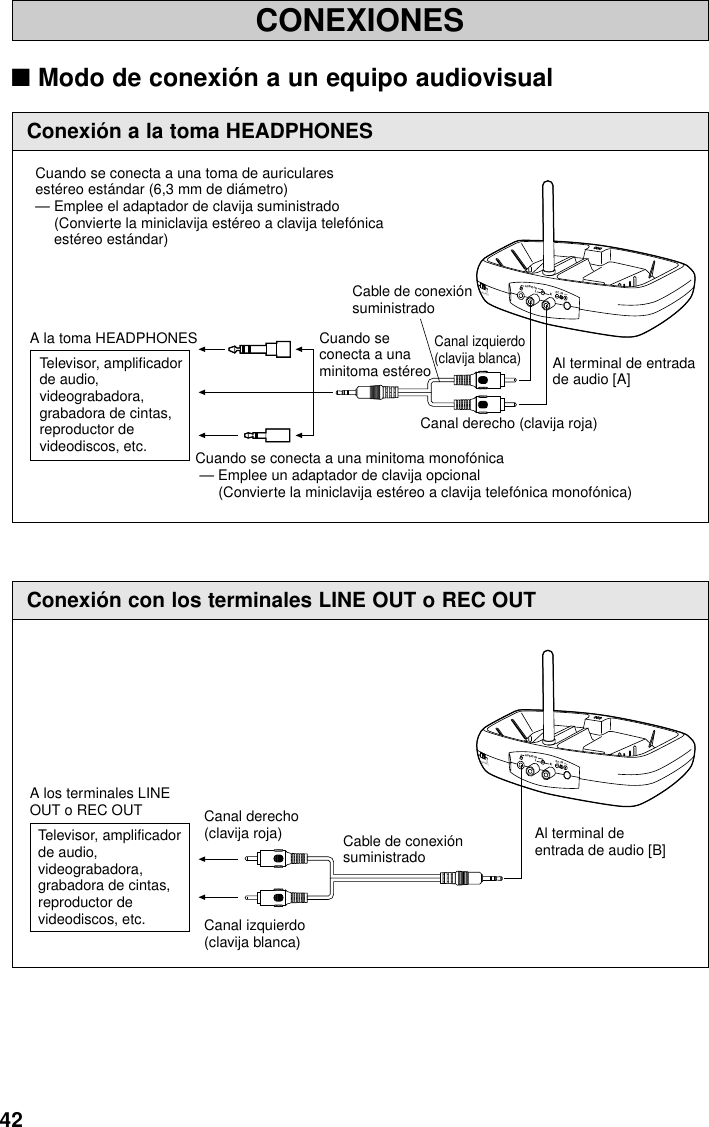 CONEXIONES

■ Modo de conexión a un equipo audiovisual

Conexión a la toma HEADPHONES

Cuando se conecta a una toma de auriculares estéreo estándar (6,3 mm de diámetro)
— Emplee el adaptador de clavija suministrado
(Convierte la miniclavija estéreo a clavija telefónica estéreo estándar)

Cable de conexión suministrado

A la toma HEADPHONES

Televisor, amplificador de audio, videograbadora, grabadora de cintas, reproductor de videodiscos, etc.

Cuando se conecta a una minitoma estéreo

Canal izquierdo (clavija blanca)

Al terminal de entrada de audio [A]

Canal derecho (clavija roja)

Cuando se conecta a una minitoma monofónica
— Emplee un adaptador de clavija opcional
(Convierte la miniclavija estéreo a clavija telefónica monofónica)

Conexión con los terminales LINE OUT o REC OUT

A los terminales LINE OUT o REC OUT

Televisor, amplificador de audio, videograbadora, grabadora de cintas, reproductor de videodiscos, etc.

Canal derecho (clavija roja)

Cable de conexión suministrado

Al terminal de entrada de audio [B]

Canal izquierdo (clavija blanca)

42