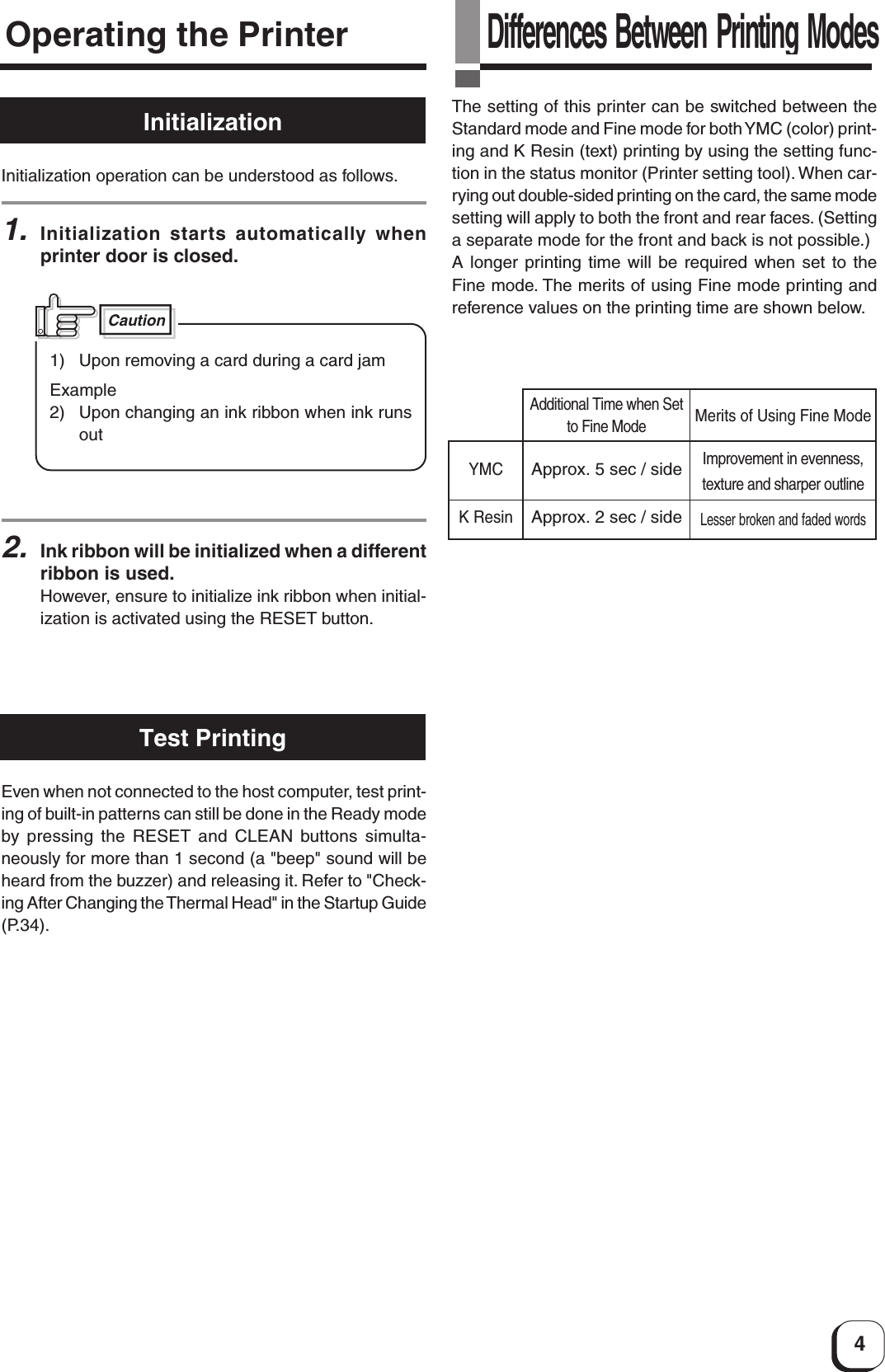 Operating the Printer

Initialization

Initialization operation can be understood as follows.

1. Initialization starts automatically when printer door is closed.

Caution

1) Upon removing a card during a card jam

Example
2) Upon changing an ink ribbon when ink runs out

2. Ink ribbon will be initialized when a different ribbon is used.
However, ensure to initialize ink ribbon when initialization is activated using the RESET button.

Test Printing

Even when not connected to the host computer, test printing of built-in patterns can still be done in the Ready mode by pressing the RESET and CLEAN buttons simultaneously for more than 1 second (a "beep" sound will be heard from the buzzer) and releasing it. Refer to "Checking After Changing the Thermal Head" in the Startup Guide (P.34).

Differences Between Printing Modes

The setting of this printer can be switched between the Standard mode and Fine mode for both YMC (color) printing and K Resin (text) printing by using the setting function in the status monitor (Printer setting tool). When carrying out double-sided printing on the card, the same mode setting will apply to both the front and rear faces. (Setting a separate mode for the front and back is not possible.)
A longer printing time will be required when set to the Fine mode. The merits of using Fine mode printing and reference values on the printing time are shown below.

| | Additional Time when Set to Fine Mode | Merits of Using Fine Mode |
|---|---|---|
| YMC | Approx. 5 sec / side | Improvement in evenness, texture and sharper outline |
| K Resin | Approx. 2 sec / side | Lesser broken and faded words |

4