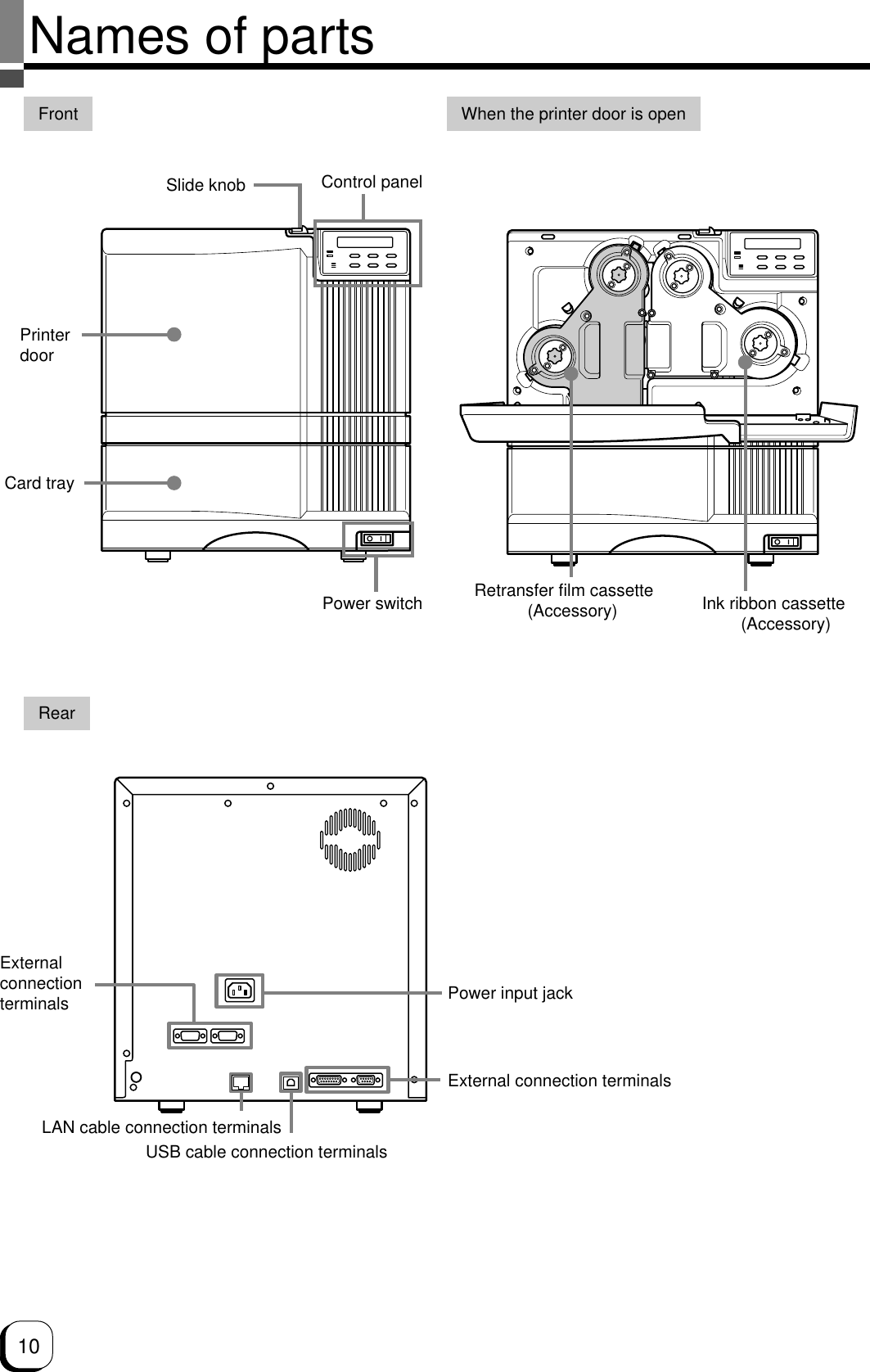 Names of parts

Front

Slide knob

Control panel

Printer door

Card tray

Power switch

When the printer door is open

Retransfer film cassette (Accessory)

Ink ribbon cassette (Accessory)

Rear

External connection terminals

Power input jack

External connection terminals

LAN cable connection terminals

USB cable connection terminals

10