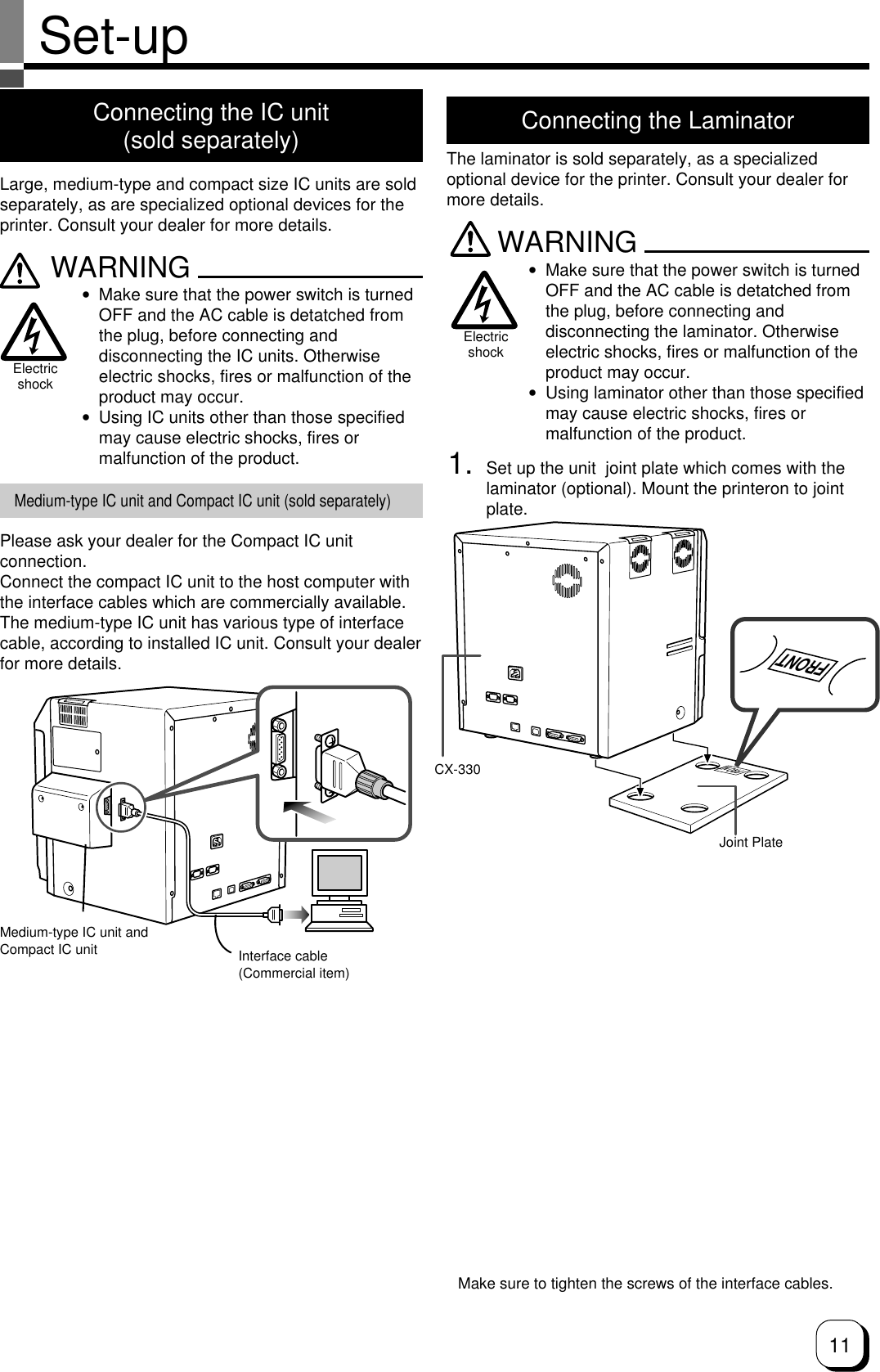 Set-up

Connecting the IC unit
(sold separately)

Large, medium-type and compact size IC units are sold separately, as are specialized optional devices for the printer. Consult your dealer for more details.

WARNING

Electric shock

• Make sure that the power switch is turned OFF and the AC cable is detatched from the plug, before connecting and disconnecting the IC units. Otherwise electric shocks, fires or malfunction of the product may occur.
• Using IC units other than those specified may cause electric shocks, fires or malfunction of the product.

Medium-type IC unit and Compact IC unit (sold separately)

Please ask your dealer for the Compact IC unit connection.
Connect the compact IC unit to the host computer with the interface cables which are commercially available.
The medium-type IC unit has various type of interface cable, according to installed IC unit. Consult your dealer for more details.

Medium-type IC unit and Compact IC unit

Interface cable (Commercial item)

Connecting the Laminator

The laminator is sold separately, as a specialized optional device for the printer. Consult your dealer for more details.

WARNING

Electric shock

• Make sure that the power switch is turned OFF and the AC cable is detatched from the plug, before connecting and disconnecting the laminator. Otherwise electric shocks, fires or malfunction of the product may occur.
• Using laminator other than those specified may cause electric shocks, fires or malfunction of the product.

1. Set up the unit joint plate which comes with the laminator (optional). Mount the printeron to joint plate.

FRONT

CX-330

Joint Plate

Make sure to tighten the screws of the interface cables.

11