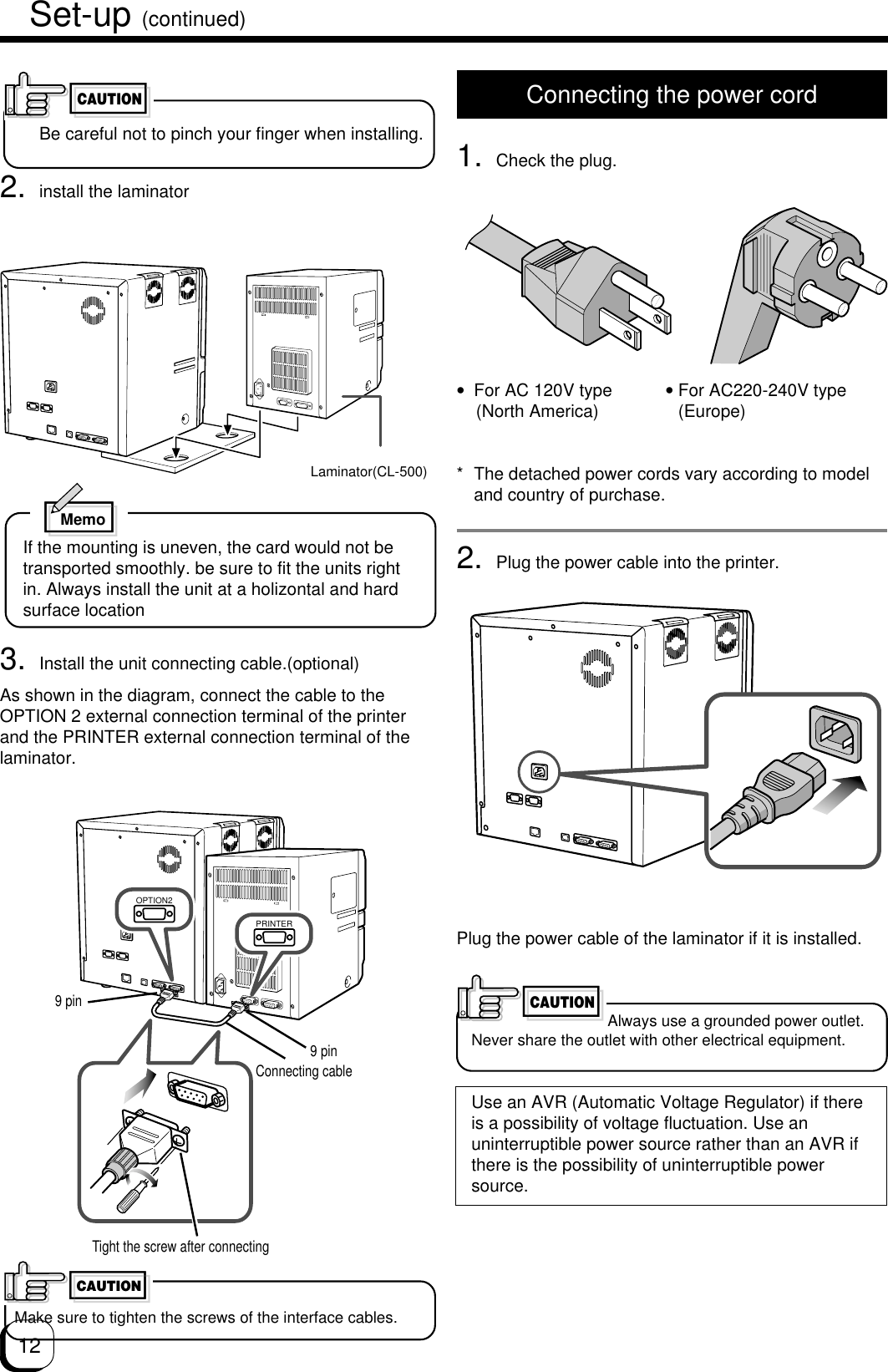 Set-up (continued)

CAUTION

Be careful not to pinch your finger when installing.

2. install the laminator

Laminator(CL-500)

Memo

If the mounting is uneven, the card would not be transported smoothly. be sure to fit the units right in. Always install the unit at a holizontal and hard surface location

3. Install the unit connecting cable.(optional)

As shown in the diagram, connect the cable to the OPTION 2 external connection terminal of the printer and the PRINTER external connection terminal of the laminator.

OPTION2

PRINTER

9 pin

9 pin

Connecting cable

Tight the screw after connecting

CAUTION

Make sure to tighten the screws of the interface cables.

12

Connecting the power cord

1. Check the plug.

• For AC 120V type (North America)

• For AC220-240V type (Europe)

* The detached power cords vary according to model and country of purchase.

2. Plug the power cable into the printer.

Plug the power cable of the laminator if it is installed.

CAUTION

Always use a grounded power outlet. Never share the outlet with other electrical equipment.

Use an AVR (Automatic Voltage Regulator) if there is a possibility of voltage fluctuation. Use an uninterruptible power source rather than an AVR if there is the possibility of uninterruptible power source.