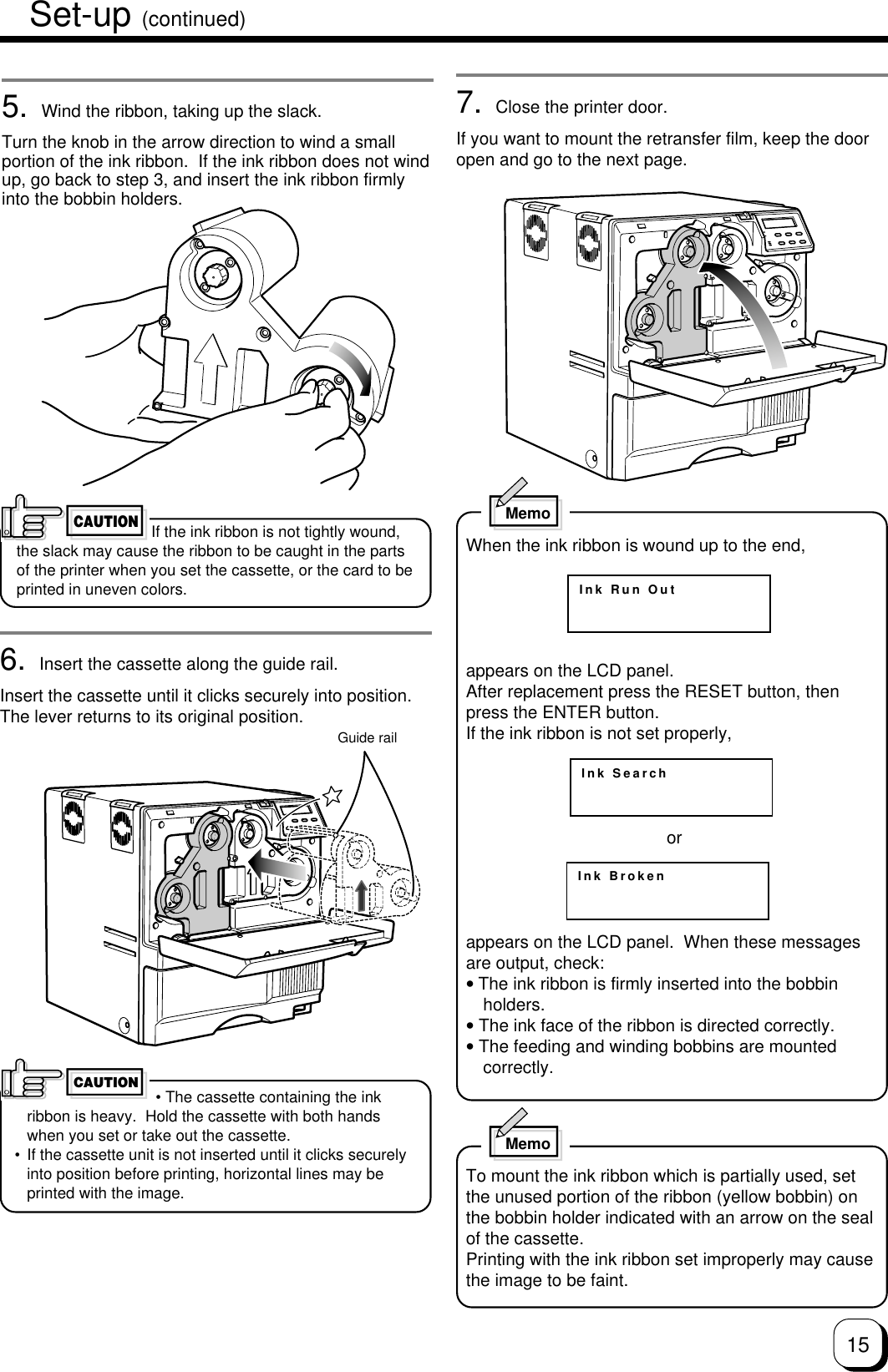 Set-up (continued)

5. Wind the ribbon, taking up the slack.

Turn the knob in the arrow direction to wind a small portion of the ink ribbon. If the ink ribbon does not wind up, go back to step 3, and insert the ink ribbon firmly into the bobbin holders.

CAUTION If the ink ribbon is not tightly wound, the slack may cause the ribbon to be caught in the parts of the printer when you set the cassette, or the card to be printed in uneven colors.

6. Insert the cassette along the guide rail.

Insert the cassette until it clicks securely into position. The lever returns to its original position.

Guide rail

CAUTION • The cassette containing the ink ribbon is heavy. Hold the cassette with both hands when you set or take out the cassette.
• If the cassette unit is not inserted until it clicks securely into position before printing, horizontal lines may be printed with the image.

7. Close the printer door.

If you want to mount the retransfer film, keep the door open and go to the next page.

Memo

When the ink ribbon is wound up to the end,

Ink Run Out

appears on the LCD panel.
After replacement press the RESET button, then press the ENTER button.
If the ink ribbon is not set properly,

Ink Search

or

Ink Broken

appears on the LCD panel. When these messages are output, check:
• The ink ribbon is firmly inserted into the bobbin holders.
• The ink face of the ribbon is directed correctly.
• The feeding and winding bobbins are mounted correctly.

Memo

To mount the ink ribbon which is partially used, set the unused portion of the ribbon (yellow bobbin) on the bobbin holder indicated with an arrow on the seal of the cassette.
Printing with the ink ribbon set improperly may cause the image to be faint.

15