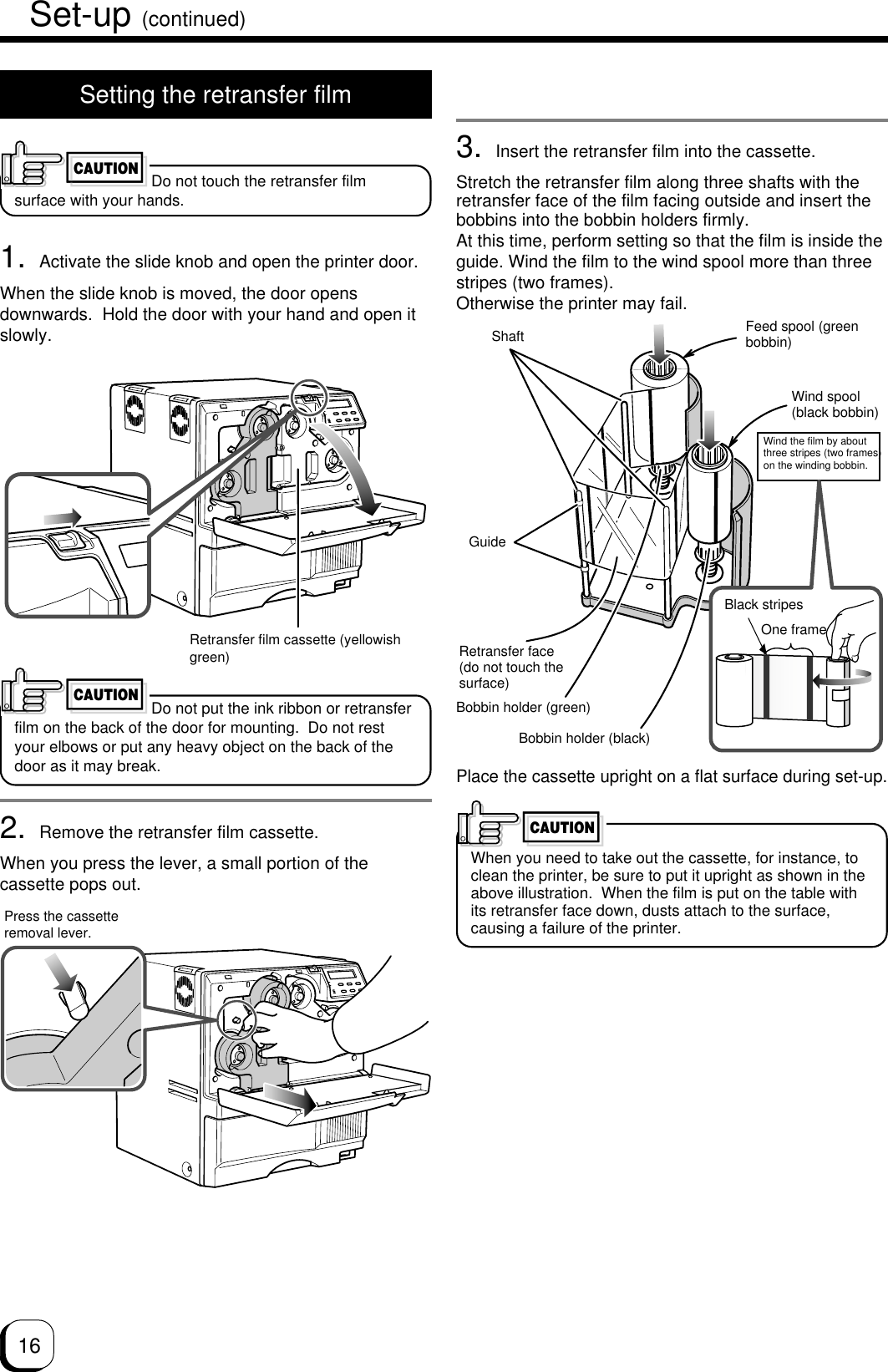 Set-up (continued)

Setting the retransfer film

CAUTION Do not touch the retransfer film surface with your hands.

1. Activate the slide knob and open the printer door.

When the slide knob is moved, the door opens downwards. Hold the door with your hand and open it slowly.

Retransfer film cassette (yellowish green)

CAUTION Do not put the ink ribbon or retransfer film on the back of the door for mounting. Do not rest your elbows or put any heavy object on the back of the door as it may break.

2. Remove the retransfer film cassette.

When you press the lever, a small portion of the cassette pops out.

Press the cassette removal lever.

3. Insert the retransfer film into the cassette.

Stretch the retransfer film along three shafts with the retransfer face of the film facing outside and insert the bobbins into the bobbin holders firmly.
At this time, perform setting so that the film is inside the guide. Wind the film to the wind spool more than three stripes (two frames).
Otherwise the printer may fail.

Shaft

Feed spool (green bobbin)

Wind spool (black bobbin)

Wind the film by about three stripes (two frames) on the winding bobbin.

Guide

Black stripes

One frame

Retransfer face (do not touch the surface)

Bobbin holder (green)

Bobbin holder (black)

Place the cassette upright on a flat surface during set-up.

CAUTION

When you need to take out the cassette, for instance, to clean the printer, be sure to put it upright as shown in the above illustration. When the film is put on the table with its retransfer face down, dusts attach to the surface, causing a failure of the printer.

16