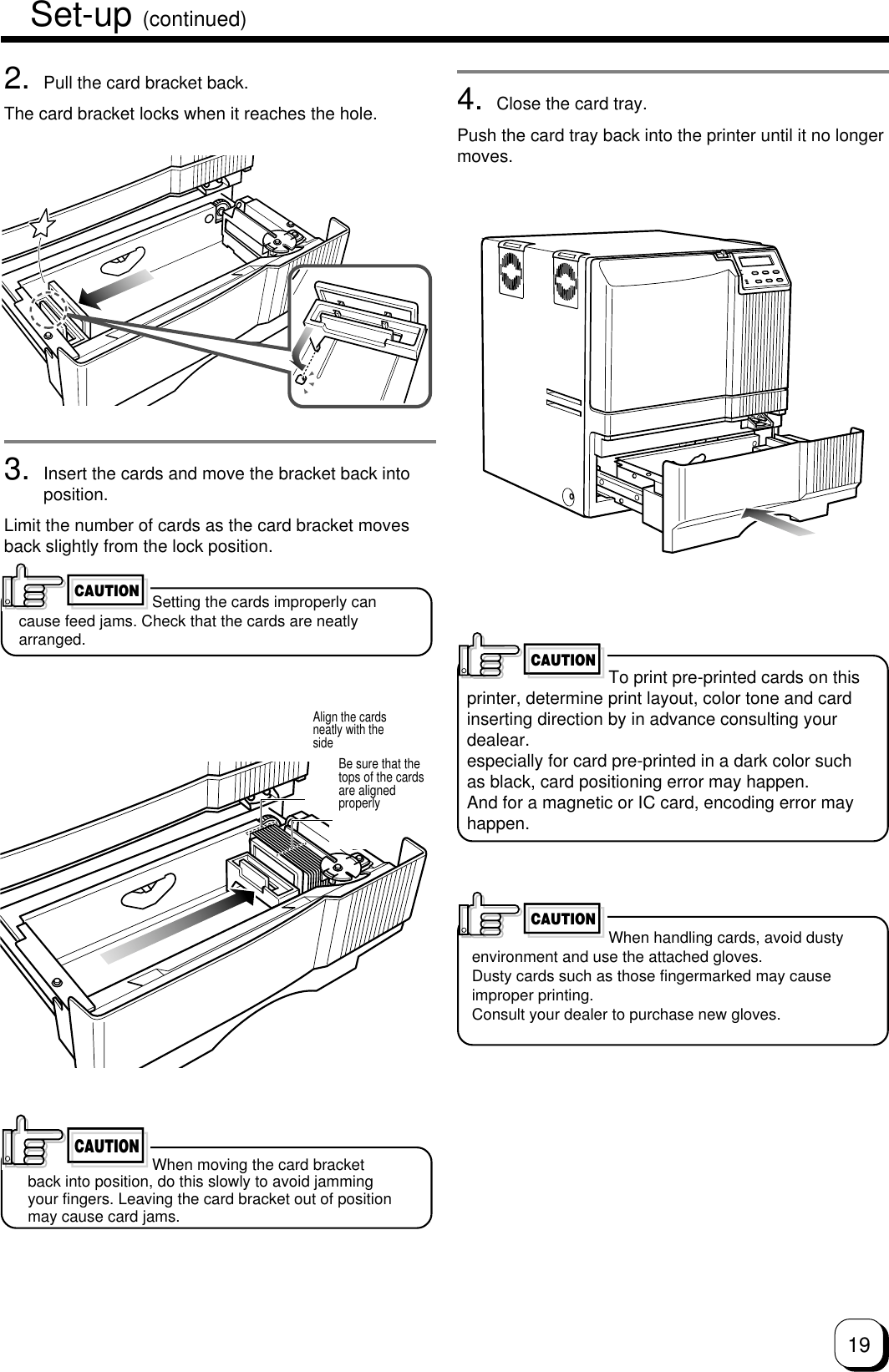 Set-up (continued)

2. Pull the card bracket back.

The card bracket locks when it reaches the hole.

3. Insert the cards and move the bracket back into position.

Limit the number of cards as the card bracket moves back slightly from the lock position.

CAUTION Setting the cards improperly can cause feed jams. Check that the cards are neatly arranged.

Align the cards neatly with the side

Be sure that the tops of the cards are aligned properly

CAUTION When moving the card bracket back into position, do this slowly to avoid jamming your fingers. Leaving the card bracket out of position may cause card jams.

4. Close the card tray.

Push the card tray back into the printer until it no longer moves.

CAUTION To print pre-printed cards on this printer, determine print layout, color tone and card inserting direction by in advance consulting your dealear.
especially for card pre-printed in a dark color such as black, card positioning error may happen.
And for a magnetic or IC card, encoding error may happen.

CAUTION When handling cards, avoid dusty environment and use the attached gloves.
Dusty cards such as those fingermarked may cause improper printing.
Consult your dealer to purchase new gloves.

19