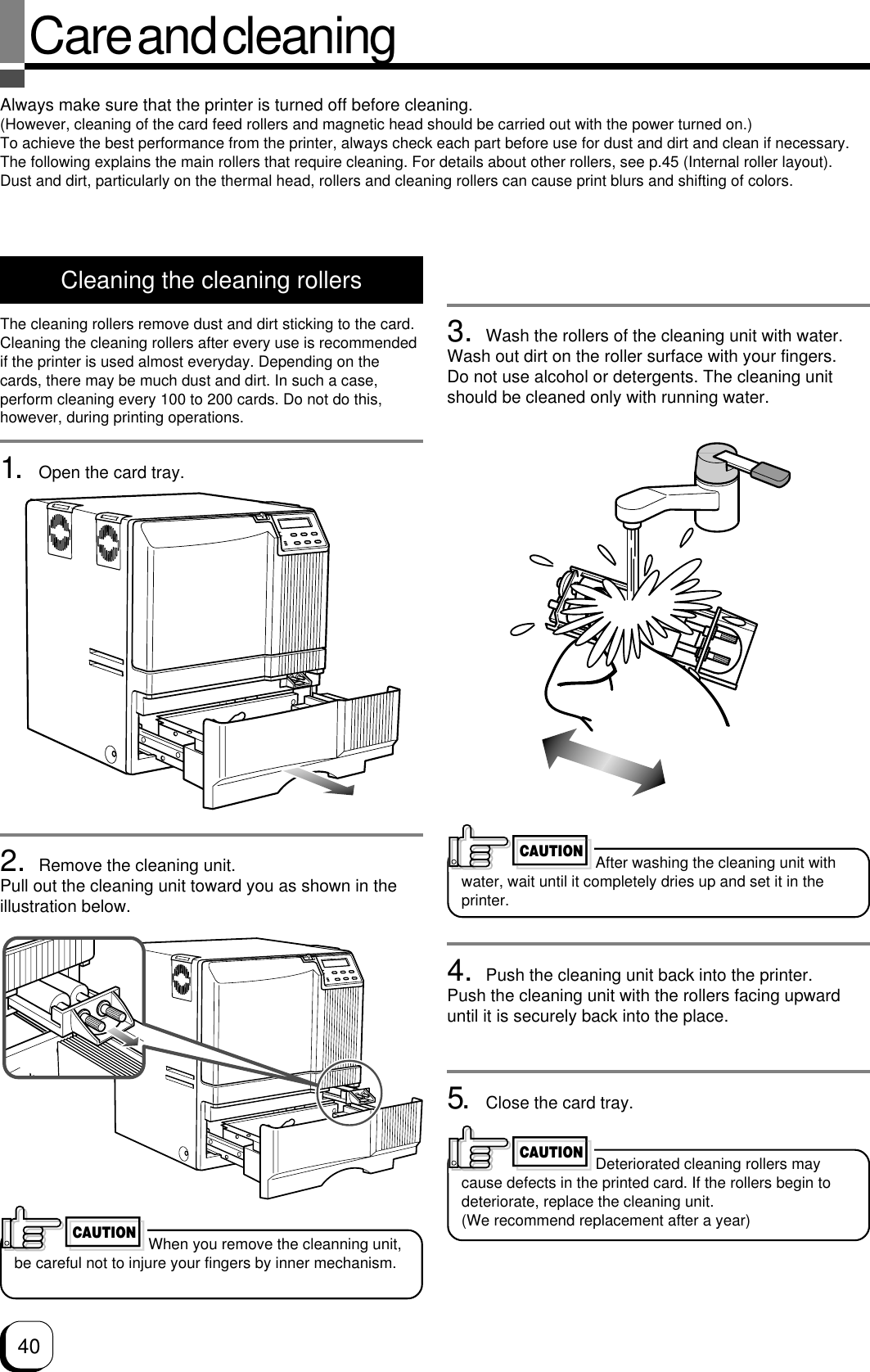 Care and cleaning

Always make sure that the printer is turned off before cleaning.
(However, cleaning of the card feed rollers and magnetic head should be carried out with the power turned on.)
To achieve the best performance from the printer, always check each part before use for dust and dirt and clean if necessary.
The following explains the main rollers that require cleaning. For details about other rollers, see p.45 (Internal roller layout).
Dust and dirt, particularly on the thermal head, rollers and cleaning rollers can cause print blurs and shifting of colors.

Cleaning the cleaning rollers

The cleaning rollers remove dust and dirt sticking to the card. Cleaning the cleaning rollers after every use is recommended if the printer is used almost everyday. Depending on the cards, there may be much dust and dirt. In such a case, perform cleaning every 100 to 200 cards. Do not do this, however, during printing operations.

1. Open the card tray.

2. Remove the cleaning unit.
Pull out the cleaning unit toward you as shown in the illustration below.

CAUTION When you remove the cleanning unit, be careful not to injure your fingers by inner mechanism.

3. Wash the rollers of the cleaning unit with water.
Wash out dirt on the roller surface with your fingers. Do not use alcohol or detergents. The cleaning unit should be cleaned only with running water.

CAUTION After washing the cleaning unit with water, wait until it completely dries up and set it in the printer.

4. Push the cleaning unit back into the printer.
Push the cleaning unit with the rollers facing upward until it is securely back into the place.

5. Close the card tray.

CAUTION Deteriorated cleaning rollers may cause defects in the printed card. If the rollers begin to deteriorate, replace the cleaning unit.
(We recommend replacement after a year)

40