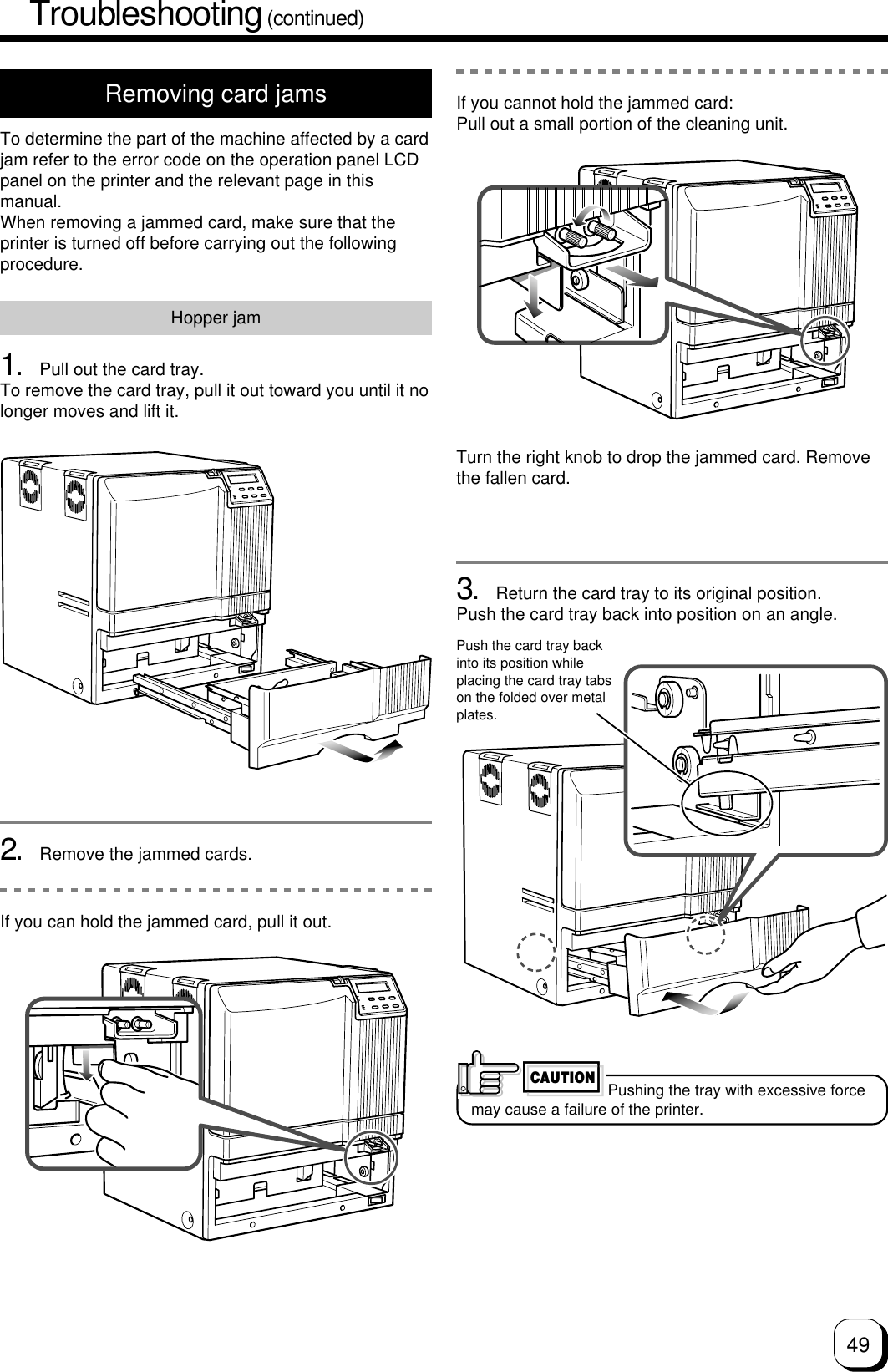 Troubleshooting (continued)

Removing card jams

To determine the part of the machine affected by a card jam refer to the error code on the operation panel LCD panel on the printer and the relevant page in this manual.
When removing a jammed card, make sure that the printer is turned off before carrying out the following procedure.

Hopper jam

1. Pull out the card tray.
To remove the card tray, pull it out toward you until it no longer moves and lift it.

2. Remove the jammed cards.

If you can hold the jammed card, pull it out.

If you cannot hold the jammed card:
Pull out a small portion of the cleaning unit.

Turn the right knob to drop the jammed card. Remove the fallen card.

3. Return the card tray to its original position.
Push the card tray back into position on an angle.

Push the card tray back into its position while placing the card tray tabs on the folded over metal plates.

CAUTION Pushing the tray with excessive force may cause a failure of the printer.

49