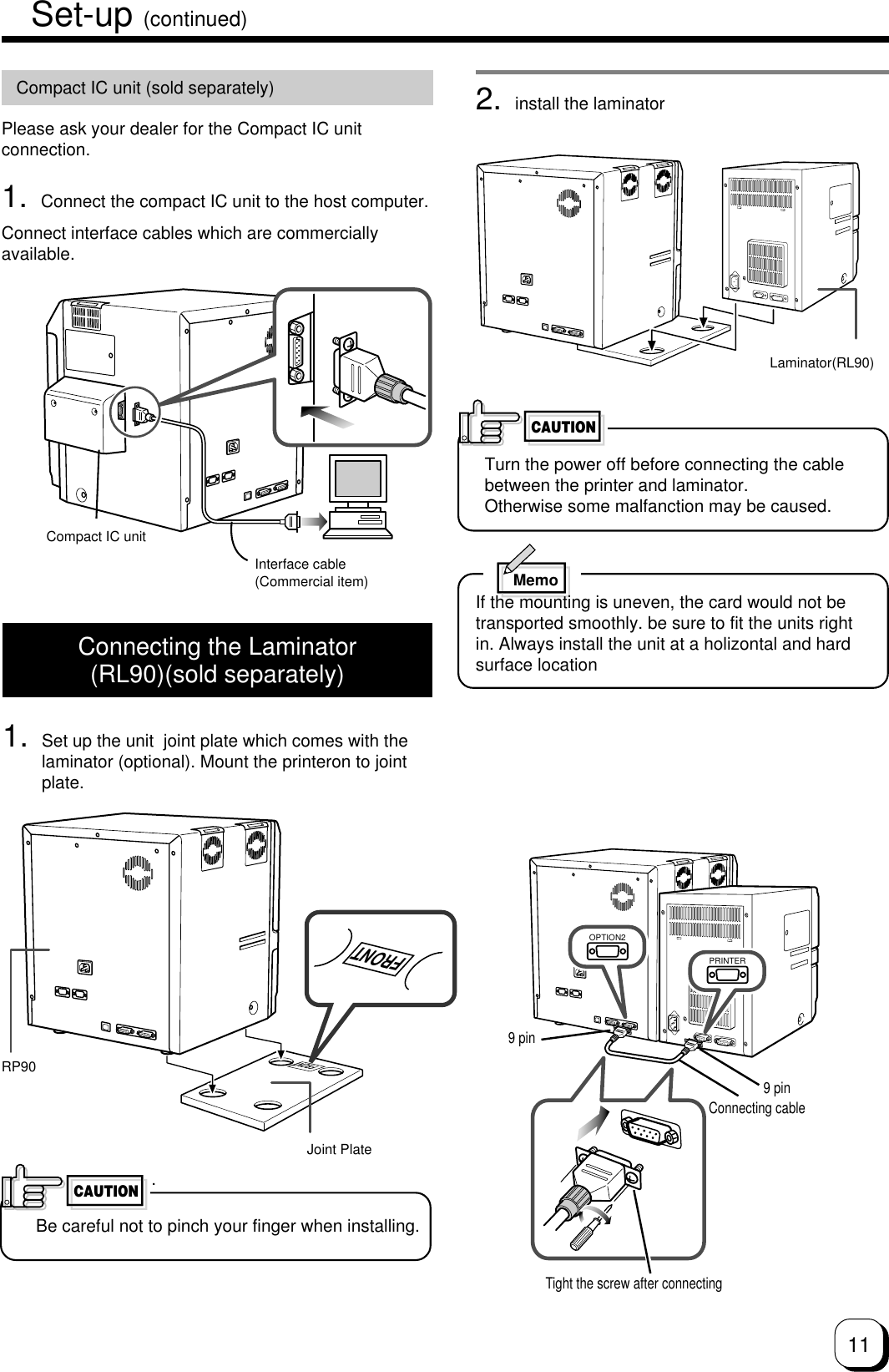 Set-up (continued)

Compact IC unit (sold separately)

Please ask your dealer for the Compact IC unit connection.

1. Connect the compact IC unit to the host computer.

Connect interface cables which are commercially available.

Compact IC unit

Interface cable (Commercial item)

Connecting the Laminator (RL90)(sold separately)

1. Set up the unit joint plate which comes with the laminator (optional). Mount the printeron to joint plate.

FRONT

RP90

Joint Plate

CAUTION

.

Be careful not to pinch your finger when installing.

2. install the laminator

Laminator(RL90)

CAUTION

Turn the power off before connecting the cable between the printer and laminator.
Otherwise some malfanction may be caused.

Memo

If the mounting is uneven, the card would not be transported smoothly. be sure to fit the units right in. Always install the unit at a holizontal and hard surface location

OPTION2

PRINTER

9 pin

9 pin
Connecting cable

Tight the screw after connecting

11