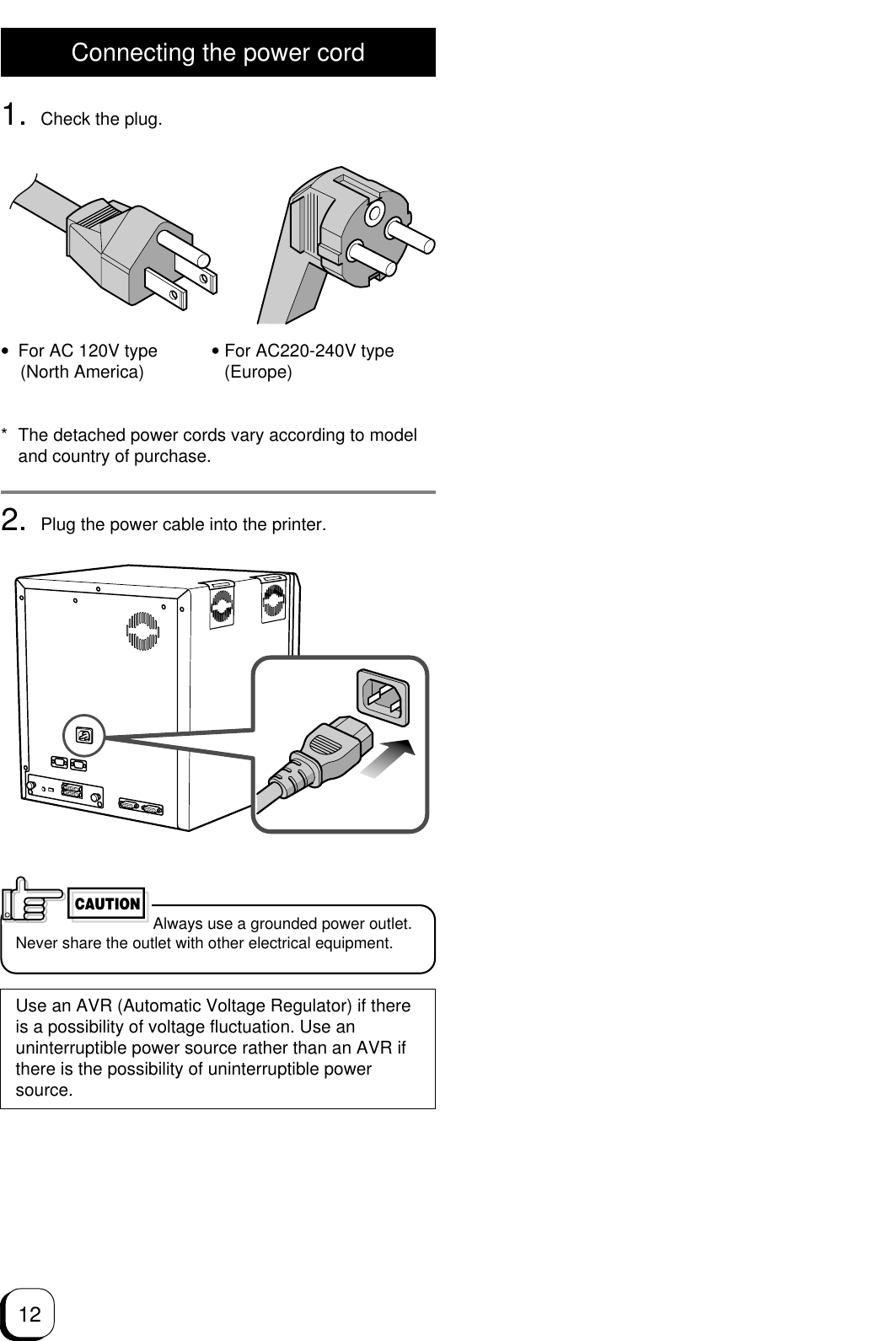 Connecting the power cord

1. Check the plug.

• For AC 120V type (North America)

• For AC220-240V type (Europe)

* The detached power cords vary according to model and country of purchase.

2. Plug the power cable into the printer.

CAUTION Always use a grounded power outlet. Never share the outlet with other electrical equipment.

Use an AVR (Automatic Voltage Regulator) if there is a possibility of voltage fluctuation. Use an uninterruptible power source rather than an AVR if there is the possibility of uninterruptible power source.

12