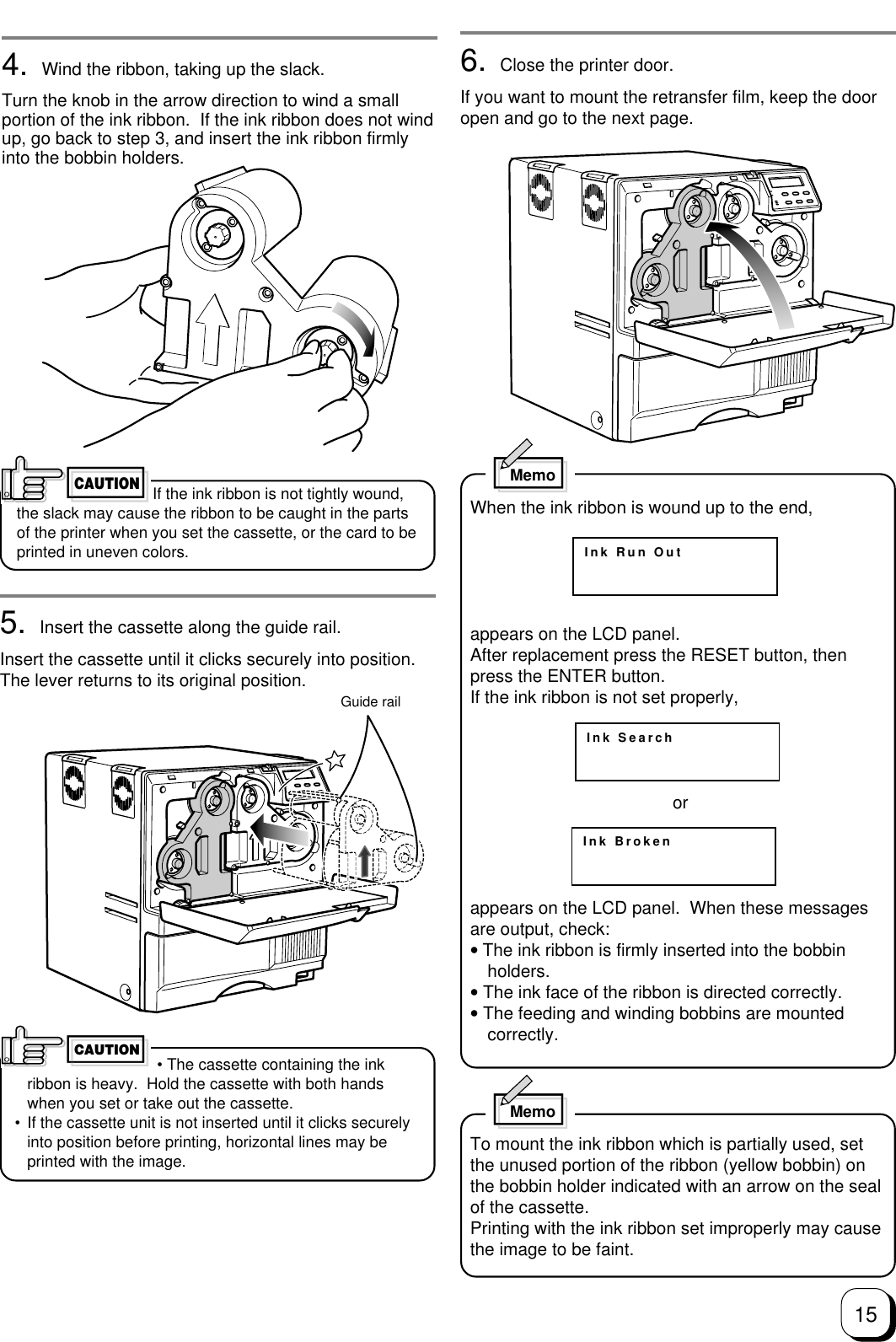 4. Wind the ribbon, taking up the slack.

Turn the knob in the arrow direction to wind a small portion of the ink ribbon. If the ink ribbon does not wind up, go back to step 3, and insert the ink ribbon firmly into the bobbin holders.

CAUTION If the ink ribbon is not tightly wound, the slack may cause the ribbon to be caught in the parts of the printer when you set the cassette, or the card to be printed in uneven colors.

5. Insert the cassette along the guide rail.

Insert the cassette until it clicks securely into position. The lever returns to its original position.

Guide rail

CAUTION • The cassette containing the ink ribbon is heavy. Hold the cassette with both hands when you set or take out the cassette.
• If the cassette unit is not inserted until it clicks securely into position before printing, horizontal lines may be printed with the image.

6. Close the printer door.

If you want to mount the retransfer film, keep the door open and go to the next page.

Memo

When the ink ribbon is wound up to the end,

Ink Run Out

appears on the LCD panel.
After replacement press the RESET button, then press the ENTER button.
If the ink ribbon is not set properly,

Ink Search

or

Ink Broken

appears on the LCD panel. When these messages are output, check:
• The ink ribbon is firmly inserted into the bobbin holders.
• The ink face of the ribbon is directed correctly.
• The feeding and winding bobbins are mounted correctly.

Memo

To mount the ink ribbon which is partially used, set the unused portion of the ribbon (yellow bobbin) on the bobbin holder indicated with an arrow on the seal of the cassette.
Printing with the ink ribbon set improperly may cause the image to be faint.

15