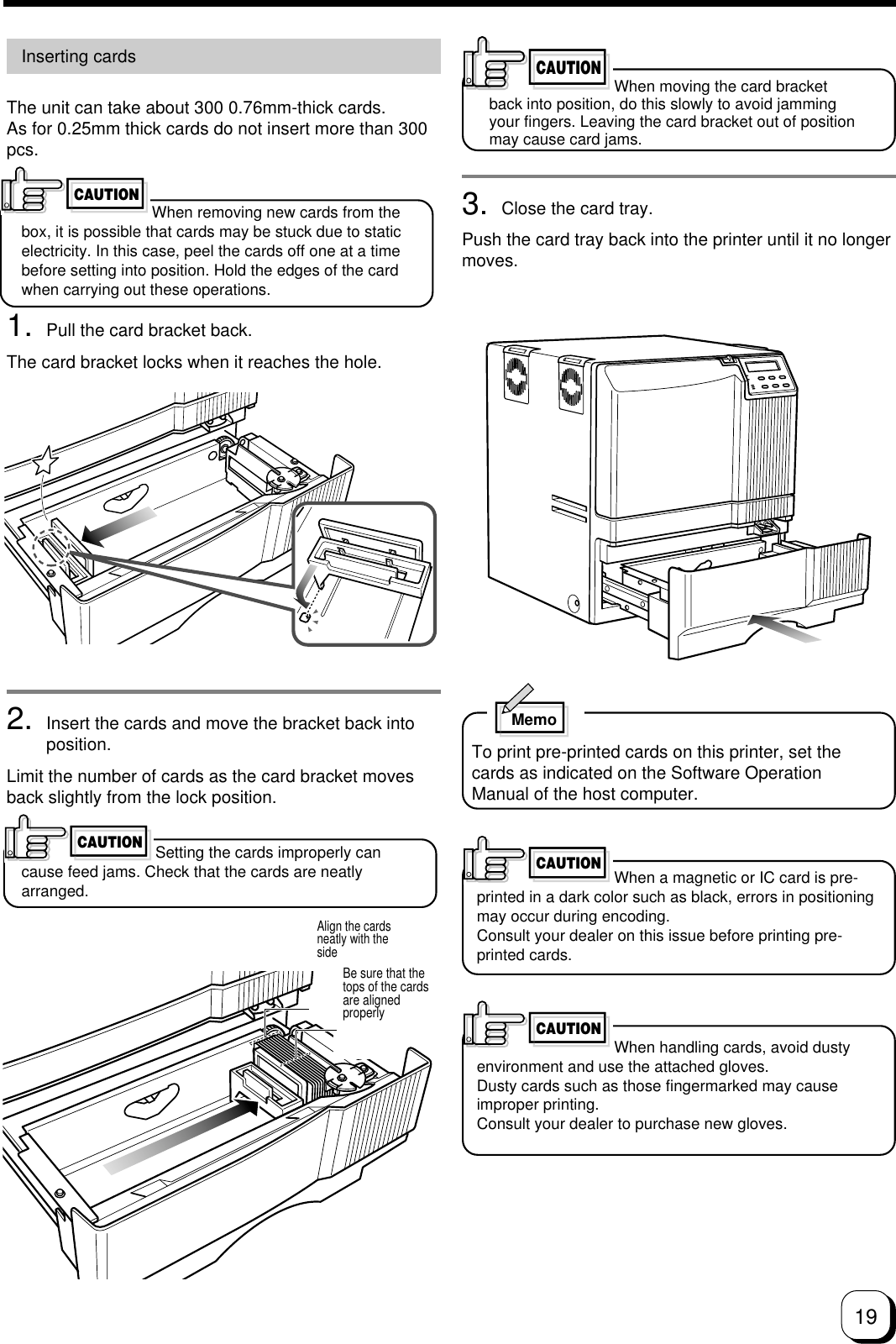 Inserting cards

The unit can take about 300 0.76mm-thick cards.
As for 0.25mm thick cards do not insert more than 300 pcs.

CAUTION When removing new cards from the box, it is possible that cards may be stuck due to static electricity. In this case, peel the cards off one at a time before setting into position. Hold the edges of the card when carrying out these operations.

1. Pull the card bracket back.

The card bracket locks when it reaches the hole.

2. Insert the cards and move the bracket back into position.

Limit the number of cards as the card bracket moves back slightly from the lock position.

CAUTION Setting the cards improperly can cause feed jams. Check that the cards are neatly arranged.

Align the cards neatly with the side

Be sure that the tops of the cards are aligned properly

CAUTION When moving the card bracket back into position, do this slowly to avoid jamming your fingers. Leaving the card bracket out of position may cause card jams.

3. Close the card tray.

Push the card tray back into the printer until it no longer moves.

Memo

To print pre-printed cards on this printer, set the cards as indicated on the Software Operation Manual of the host computer.

CAUTION When a magnetic or IC card is pre-printed in a dark color such as black, errors in positioning may occur during encoding.
Consult your dealer on this issue before printing pre-printed cards.

CAUTION When handling cards, avoid dusty environment and use the attached gloves.
Dusty cards such as those fingermarked may cause improper printing.
Consult your dealer to purchase new gloves.

19