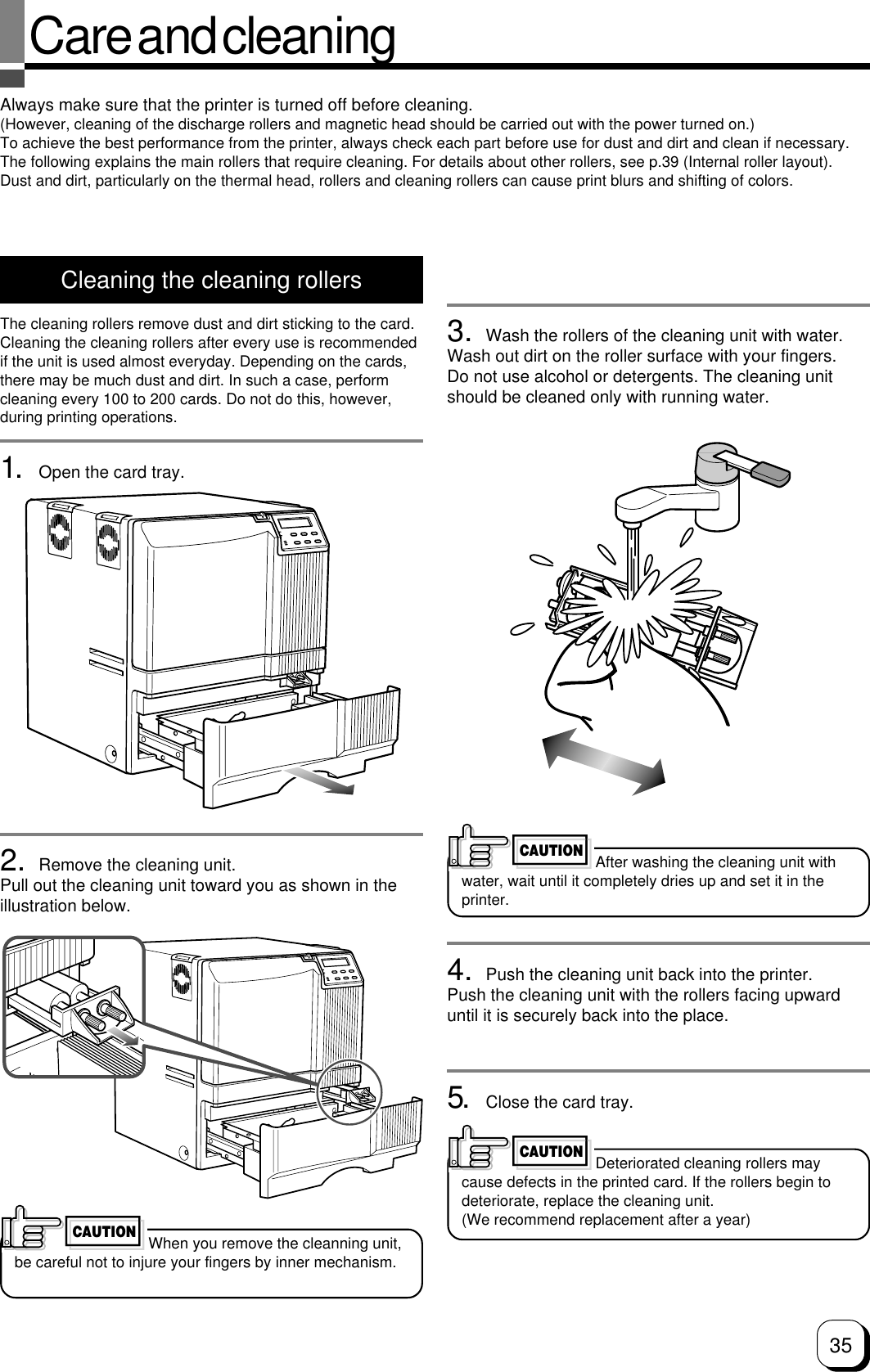 Care and cleaning

Always make sure that the printer is turned off before cleaning.
(However, cleaning of the discharge rollers and magnetic head should be carried out with the power turned on.)
To achieve the best performance from the printer, always check each part before use for dust and dirt and clean if necessary.
The following explains the main rollers that require cleaning. For details about other rollers, see p.39 (Internal roller layout).
Dust and dirt, particularly on the thermal head, rollers and cleaning rollers can cause print blurs and shifting of colors.

Cleaning the cleaning rollers

The cleaning rollers remove dust and dirt sticking to the card. Cleaning the cleaning rollers after every use is recommended if the unit is used almost everyday. Depending on the cards, there may be much dust and dirt. In such a case, perform cleaning every 100 to 200 cards. Do not do this, however, during printing operations.

1. Open the card tray.

2. Remove the cleaning unit.
Pull out the cleaning unit toward you as shown in the illustration below.

CAUTION When you remove the cleanning unit, be careful not to injure your fingers by inner mechanism.

3. Wash the rollers of the cleaning unit with water.
Wash out dirt on the roller surface with your fingers.
Do not use alcohol or detergents. The cleaning unit should be cleaned only with running water.

CAUTION After washing the cleaning unit with water, wait until it completely dries up and set it in the printer.

4. Push the cleaning unit back into the printer.
Push the cleaning unit with the rollers facing upward until it is securely back into the place.

5. Close the card tray.

CAUTION Deteriorated cleaning rollers may cause defects in the printed card. If the rollers begin to deteriorate, replace the cleaning unit.
(We recommend replacement after a year)

35