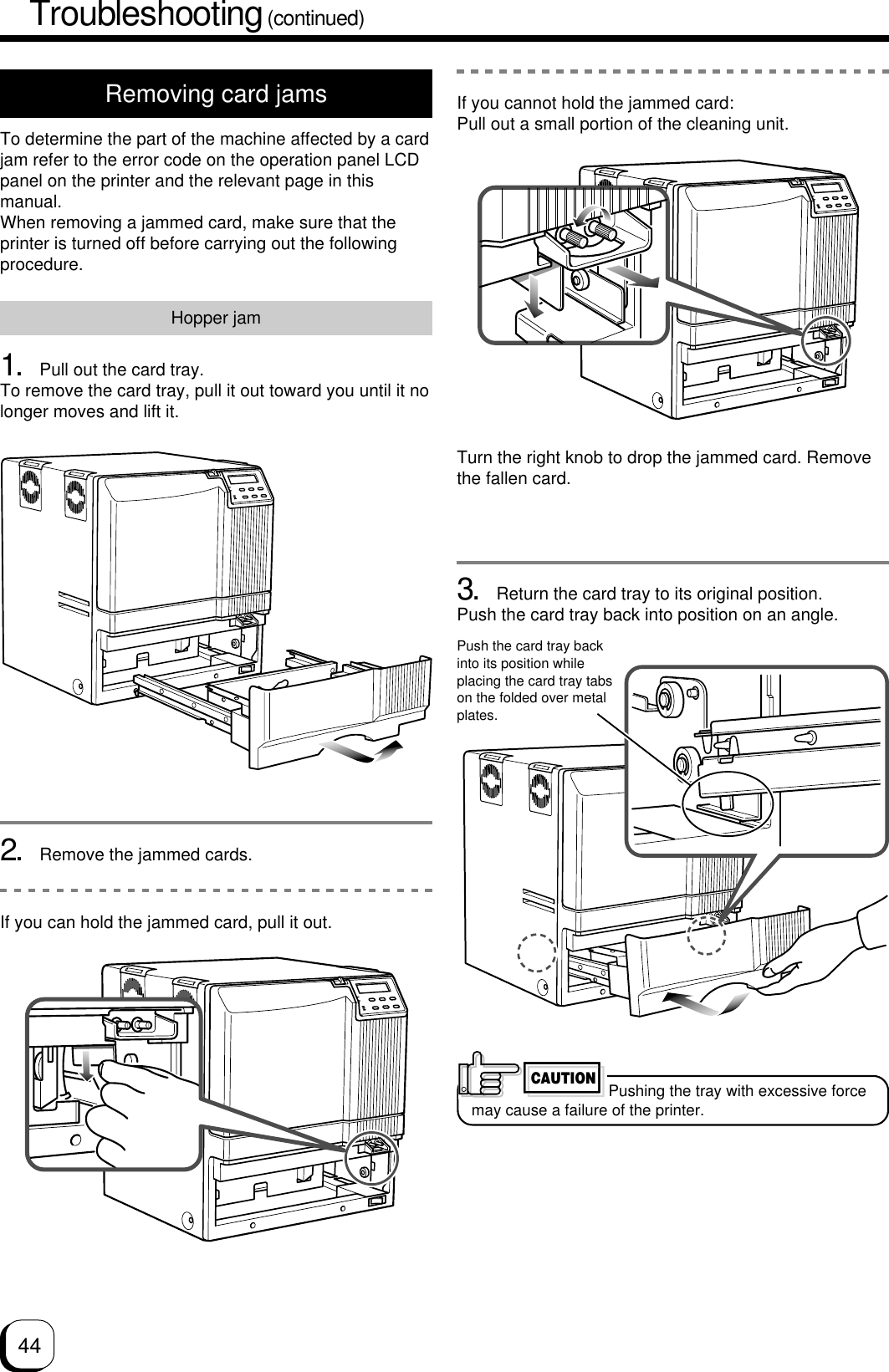 Troubleshooting (continued)

Removing card jams

To determine the part of the machine affected by a card jam refer to the error code on the operation panel LCD panel on the printer and the relevant page in this manual.
When removing a jammed card, make sure that the printer is turned off before carrying out the following procedure.

Hopper jam

1. Pull out the card tray.
To remove the card tray, pull it out toward you until it no longer moves and lift it.

2. Remove the jammed cards.

If you can hold the jammed card, pull it out.

If you cannot hold the jammed card:
Pull out a small portion of the cleaning unit.

Turn the right knob to drop the jammed card. Remove the fallen card.

3. Return the card tray to its original position.
Push the card tray back into position on an angle.

Push the card tray back into its position while placing the card tray tabs on the folded over metal plates.

CAUTION Pushing the tray with excessive force may cause a failure of the printer.

44