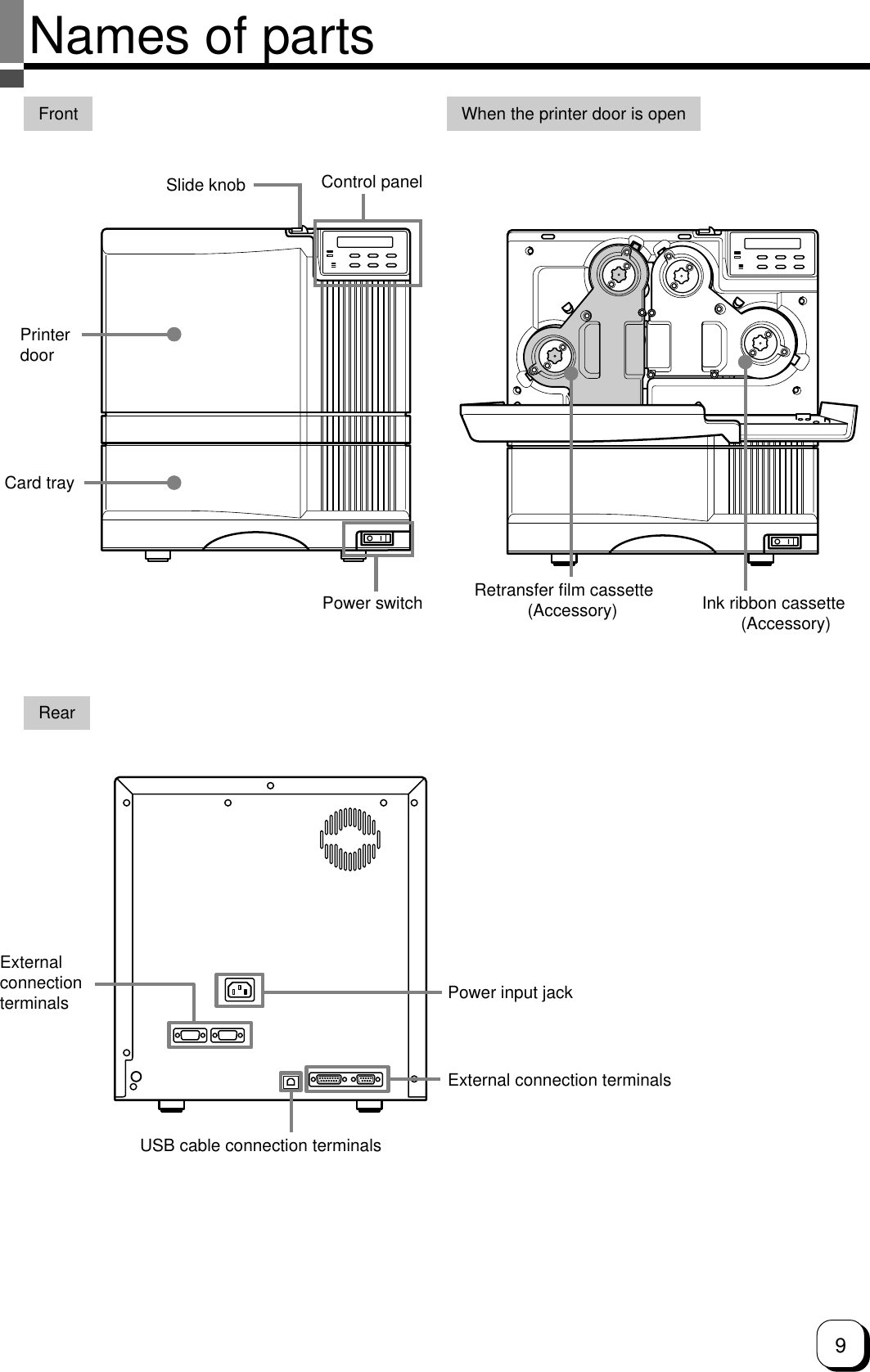 Names of parts

Front

Slide knob

Control panel

Printer door

Card tray

Power switch

When the printer door is open

Retransfer film cassette (Accessory)

Ink ribbon cassette (Accessory)

Rear

External connection terminals

Power input jack

External connection terminals

USB cable connection terminals

9