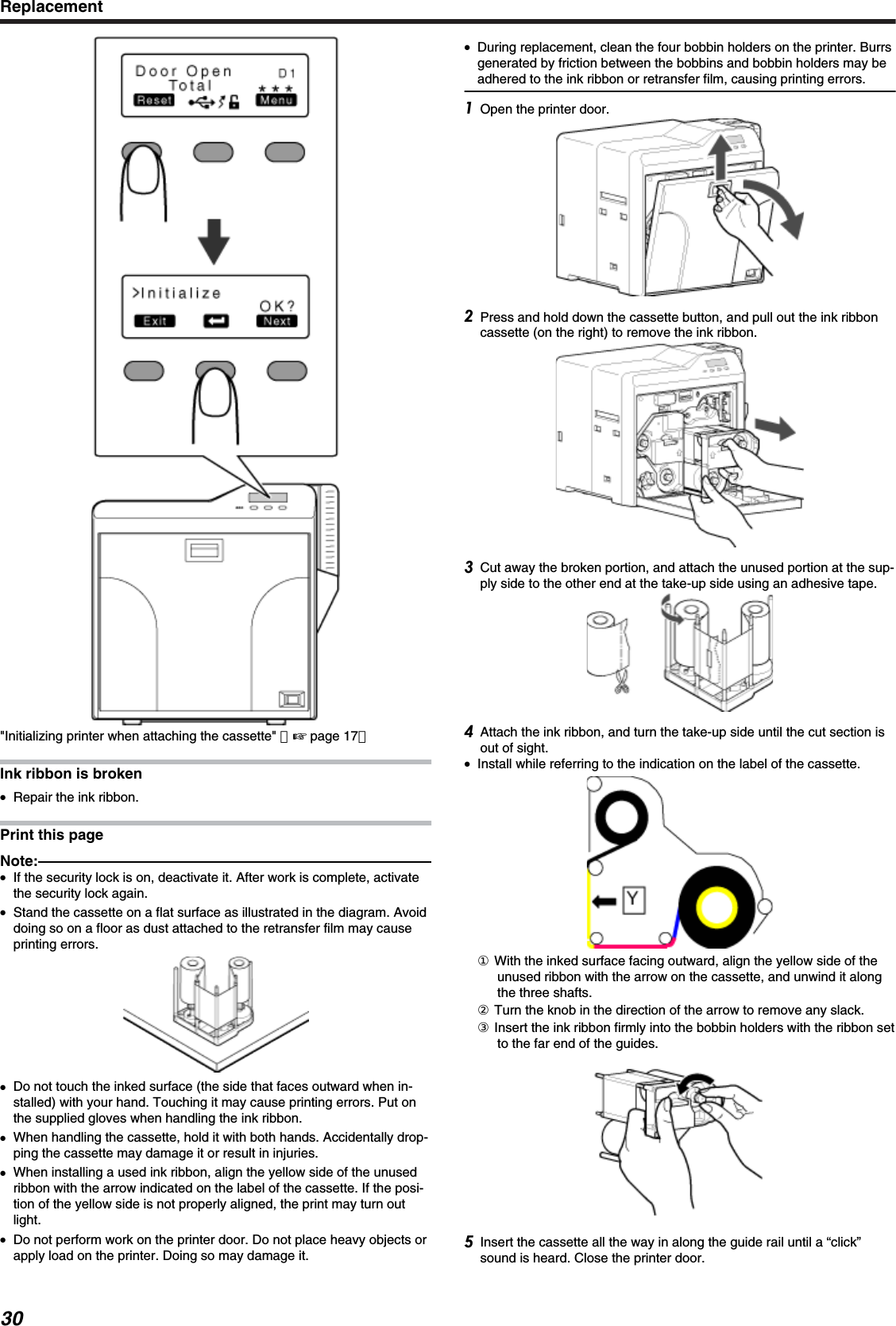 Replacement

Door Open D1
Total ★★★
Reset Menu

>Initialize
OK?
Exit Next

"Initializing printer when attaching the cassette" (☞ page 17)

Ink ribbon is broken

• Repair the ink ribbon.

Print this page

Note:

• If the security lock is on, deactivate it. After work is complete, activate the security lock again.
• Stand the cassette on a flat surface as illustrated in the diagram. Avoid doing so on a floor as dust attached to the retransfer film may cause printing errors.

• Do not touch the inked surface (the side that faces outward when installed) with your hand. Touching it may cause printing errors. Put on the supplied gloves when handling the ink ribbon.
• When handling the cassette, hold it with both hands. Accidentally dropping the cassette may damage it or result in injuries.
• When installing a used ink ribbon, align the yellow side of the unused ribbon with the arrow indicated on the label of the cassette. If the position of the yellow side is not properly aligned, the print may turn out light.
• Do not perform work on the printer door. Do not place heavy objects or apply load on the printer. Doing so may damage it.

• During replacement, clean the four bobbin holders on the printer. Burrs generated by friction between the bobbins and bobbin holders may be adhered to the ink ribbon or retransfer film, causing printing errors.

1 Open the printer door.

2 Press and hold down the cassette button, and pull out the ink ribbon cassette (on the right) to remove the ink ribbon.

3 Cut away the broken portion, and attach the unused portion at the supply side to the other end at the take-up side using an adhesive tape.

4 Attach the ink ribbon, and turn the take-up side until the cut section is out of sight.
• Install while referring to the indication on the label of the cassette.

Y

① With the inked surface facing outward, align the yellow side of the unused ribbon with the arrow on the cassette, and unwind it along the three shafts.
② Turn the knob in the direction of the arrow to remove any slack.
③ Insert the ink ribbon firmly into the bobbin holders with the ribbon set to the far end of the guides.

5 Insert the cassette all the way in along the guide rail until a “click” sound is heard. Close the printer door.

30