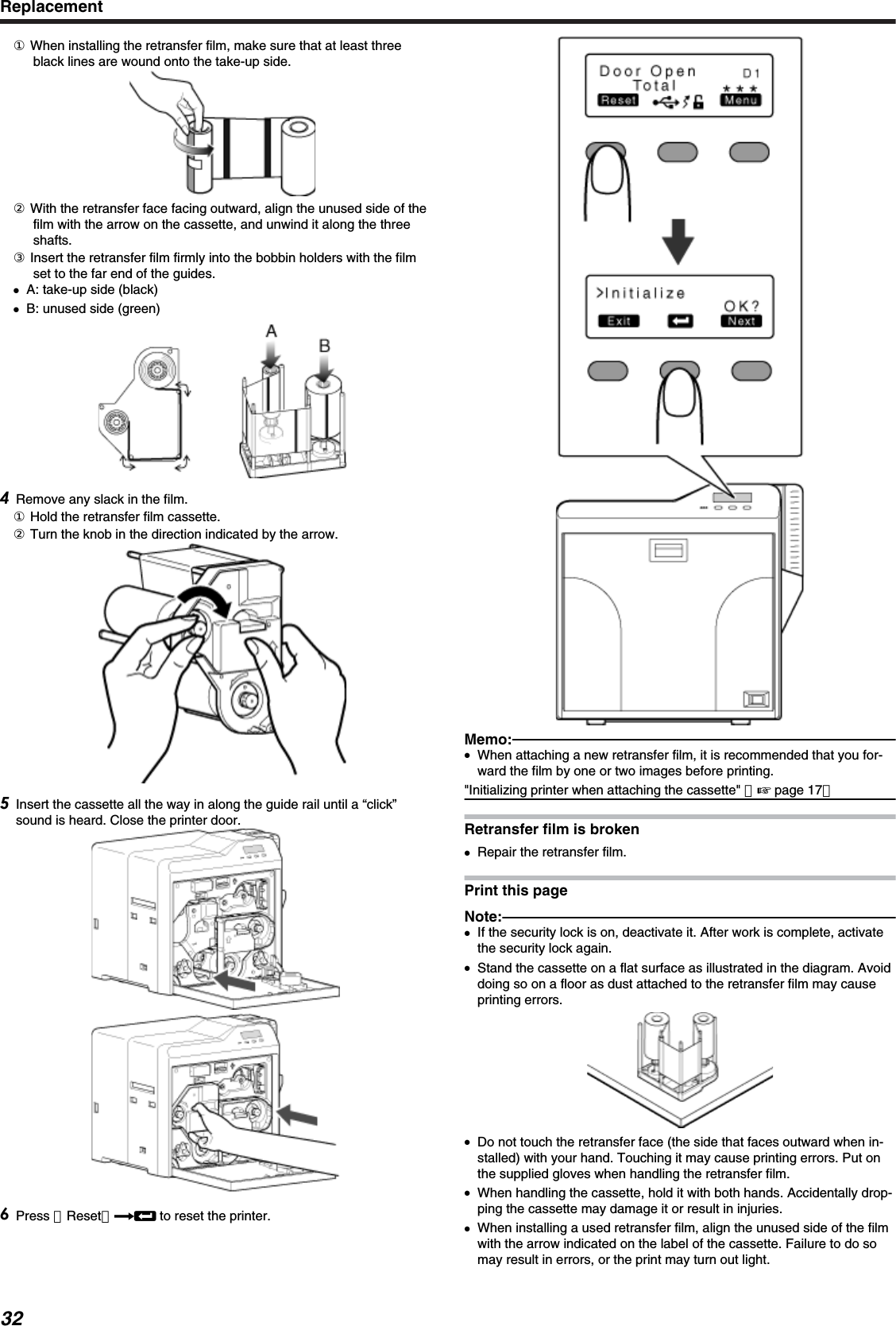 Replacement

① When installing the retransfer film, make sure that at least three black lines are wound onto the take-up side.

② With the retransfer face facing outward, align the unused side of the film with the arrow on the cassette, and unwind it along the three shafts.
③ Insert the retransfer film firmly into the bobbin holders with the film set to the far end of the guides.
● A: take-up side (black)
● B: unused side (green)

A
B

4 Remove any slack in the film.
① Hold the retransfer film cassette.
② Turn the knob in the direction indicated by the arrow.

5 Insert the cassette all the way in along the guide rail until a “click” sound is heard. Close the printer door.

6 Press 【Reset】 → to reset the printer.

Door Open D1
Total ★★★
Reset Menu

>Initialize
OK?
Exit Next

Memo:
● When attaching a new retransfer film, it is recommended that you forward the film by one or two images before printing.
"Initializing printer when attaching the cassette" （☞ page 17）

Retransfer film is broken
● Repair the retransfer film.

Print this page

Note:
● If the security lock is on, deactivate it. After work is complete, activate the security lock again.
● Stand the cassette on a flat surface as illustrated in the diagram. Avoid doing so on a floor as dust attached to the retransfer film may cause printing errors.
● Do not touch the retransfer face (the side that faces outward when installed) with your hand. Touching it may cause printing errors. Put on the supplied gloves when handling the retransfer film.
● When handling the cassette, hold it with both hands. Accidentally dropping the cassette may damage it or result in injuries.
● When installing a used retransfer film, align the unused side of the film with the arrow indicated on the label of the cassette. Failure to do so may result in errors, or the print may turn out light.

32