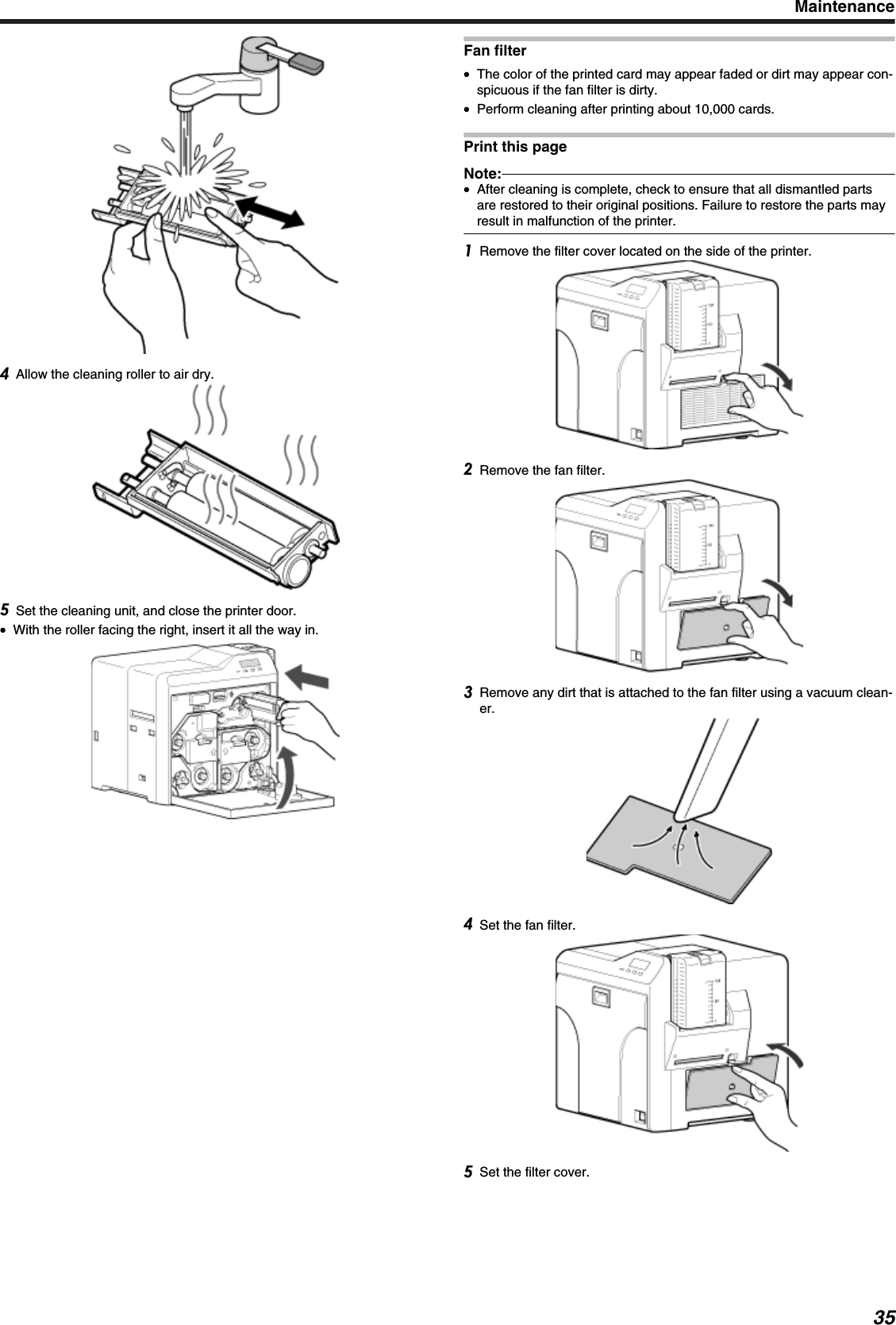 Maintenance

4 Allow the cleaning roller to air dry.

5 Set the cleaning unit, and close the printer door.

• With the roller facing the right, insert it all the way in.

Fan filter

• The color of the printed card may appear faded or dirt may appear conspicuous if the fan filter is dirty.

• Perform cleaning after printing about 10,000 cards.

Print this page

Note:

• After cleaning is complete, check to ensure that all dismantled parts are restored to their original positions. Failure to restore the parts may result in malfunction of the printer.

1 Remove the filter cover located on the side of the printer.

2 Remove the fan filter.

3 Remove any dirt that is attached to the fan filter using a vacuum cleaner.

4 Set the fan filter.

5 Set the filter cover.

35