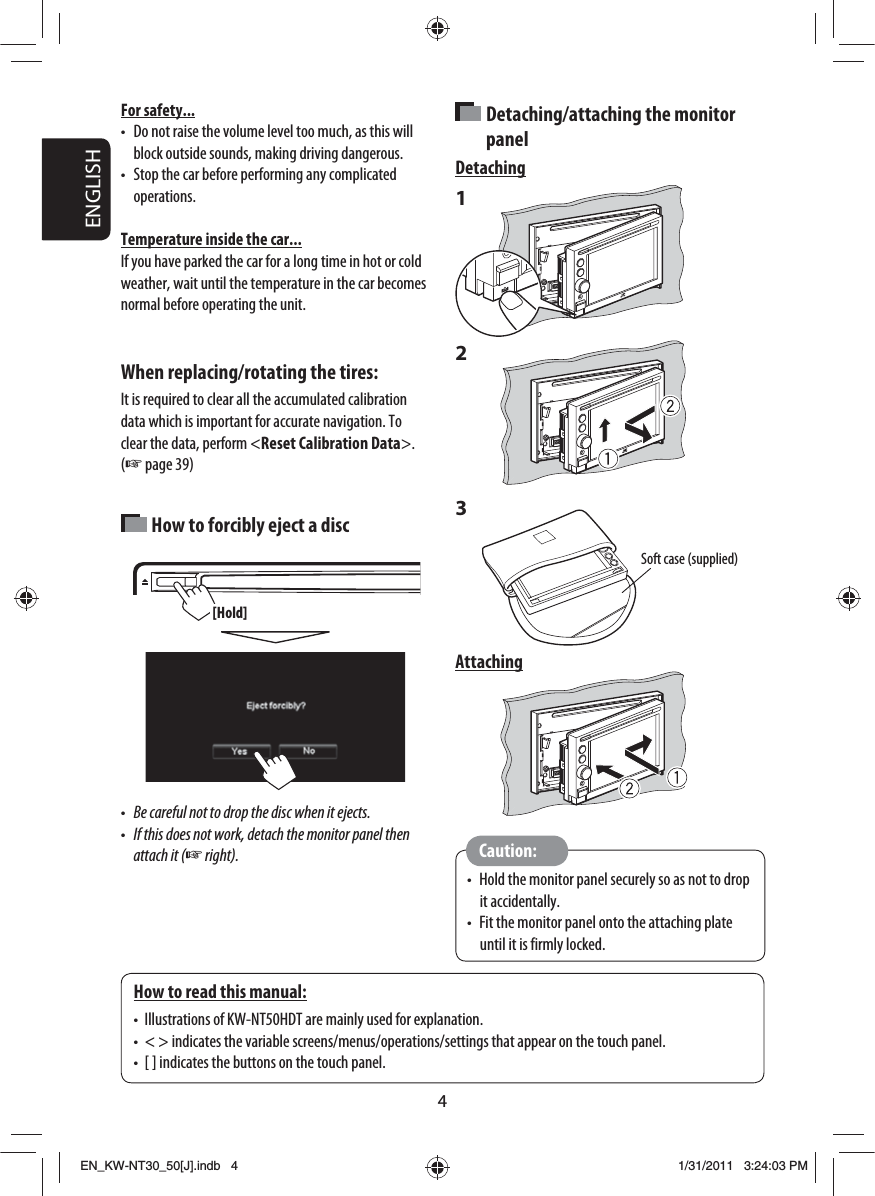 ENGLISH

For safety...
• Do not raise the volume level too much, as this will block outside sounds, making driving dangerous.
• Stop the car before performing any complicated operations.

Temperature inside the car...
If you have parked the car for a long time in hot or cold weather, wait until the temperature in the car becomes normal before operating the unit.

When replacing/rotating the tires:
It is required to clear all the accumulated calibration data which is important for accurate navigation. To clear the data, perform <Reset Calibration Data>. (☞ page 39)

How to forcibly eject a disc

[Hold]

Eject forcibly?
Yes No

• Be careful not to drop the disc when it ejects.
• If this does not work, detach the monitor panel then attach it (☞ right).

Detaching/attaching the monitor panel

Detaching

1

2

2
1

3

Soft case (supplied)

Attaching

2 1

Caution:
• Hold the monitor panel securely so as not to drop it accidentally.
• Fit the monitor panel onto the attaching plate until it is firmly locked.

How to read this manual:
• Illustrations of KW-NT50HDT are mainly used for explanation.
• < > indicates the variable screens/menus/operations/settings that appear on the touch panel.
• [ ] indicates the buttons on the touch panel.

4

EN_KW-NT30_50[J].indb 4 1/31/2011 3:24:03 PM