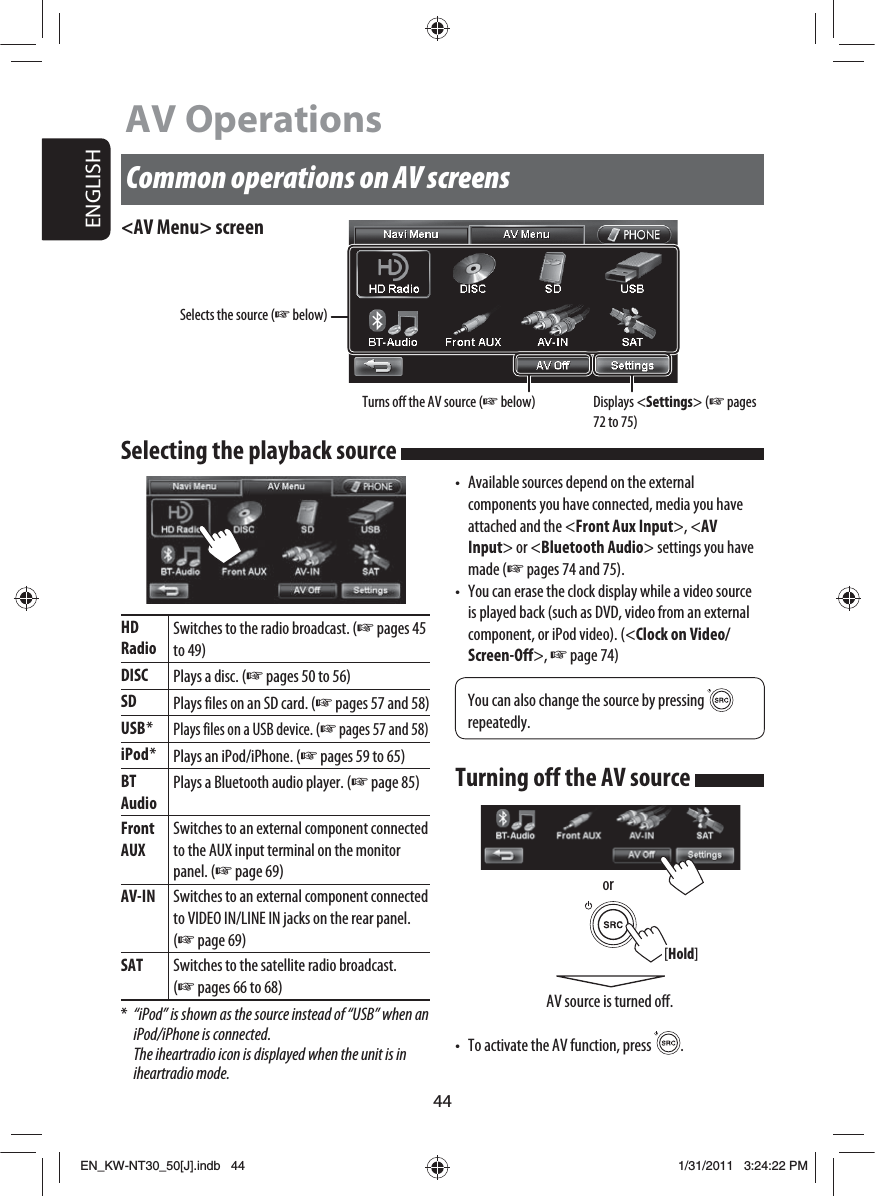 ENGLISH

AV Operations

Common operations on AV screens

<AV Menu> screen

Navi Menu AV Menu PHONE
HD Radio DISC SD USB
BT-Audio Front AUX AV-IN SAT
AV Off Settings

Selects the source (☞ below)

Turns off the AV source (☞ below)

Displays <Settings> (☞ pages 72 to 75)

Selecting the playback source

Navi Menu AV Menu PHONE
HD Radio DISC SD USB
BT-Audio Front AUX AV-IN SAT
AV Off Settings

| | |
|---|---|
| HD Radio | Switches to the radio broadcast. (☞ pages 45 to 49) |
| DISC | Plays a disc. (☞ pages 50 to 56) |
| SD | Plays files on an SD card. (☞ pages 57 and 58) |
| USB* | Plays files on a USB device. (☞ pages 57 and 58) |
| iPod* | Plays an iPod/iPhone. (☞ pages 59 to 65) |
| BT Audio | Plays a Bluetooth audio player. (☞ page 85) |
| Front AUX | Switches to an external component connected to the AUX input terminal on the monitor panel. (☞ page 69) |
| AV-IN | Switches to an external component connected to VIDEO IN/LINE IN jacks on the rear panel. (☞ page 69) |
| SAT | Switches to the satellite radio broadcast. (☞ pages 66 to 68) |

* "iPod" is shown as the source instead of "USB" when an iPod/iPhone is connected.
The iheartradio icon is displayed when the unit is in iheartradio mode.

• Available sources depend on the external components you have connected, media you have attached and the <Front Aux Input>, <AV Input> or <Bluetooth Audio> settings you have made (☞ pages 74 and 75).
• You can erase the clock display while a video source is played back (such as DVD, video from an external component, or iPod video). (<Clock on Video/Screen-Off>, ☞ page 74)

You can also change the source by pressing SRC repeatedly.

Turning off the AV source

BT-Audio Front AUX AV-IN SAT
AV Off Settings

or

SRC

[Hold]

AV source is turned off.

• To activate the AV function, press SRC.

44

EN_KW-NT30_50[J].indb 44 1/31/2011 3:24:22 PM