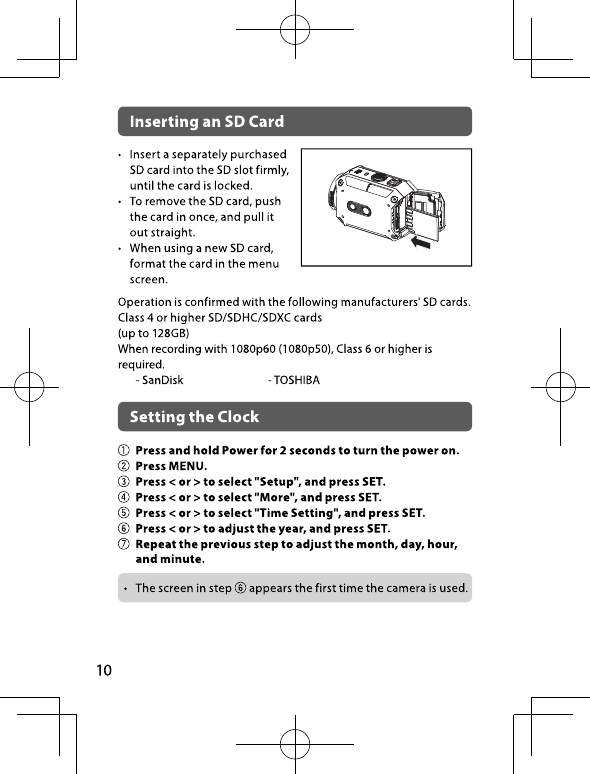 Inserting an SD Card

• Insert a separately purchased SD card into the SD slot firmly, until the card is locked.
• To remove the SD card, push the card in once, and pull it out straight.
• When using a new SD card, format the card in the menu screen.

Operation is confirmed with the following manufacturers' SD cards.
Class 4 or higher SD/SDHC/SDXC cards
(up to 128GB)
When recording with 1080p60 (1080p50), Class 6 or higher is required.
- SanDisk - TOSHIBA

Setting the Clock

① Press and hold Power for 2 seconds to turn the power on.
② Press MENU.
③ Press < or > to select "Setup", and press SET.
④ Press < or > to select "More", and press SET.
⑤ Press < or > to select "Time Setting", and press SET.
⑥ Press < or > to adjust the year, and press SET.
⑦ Repeat the previous step to adjust the month, day, hour, and minute.

• The screen in step ⑥ appears the first time the camera is used.

10