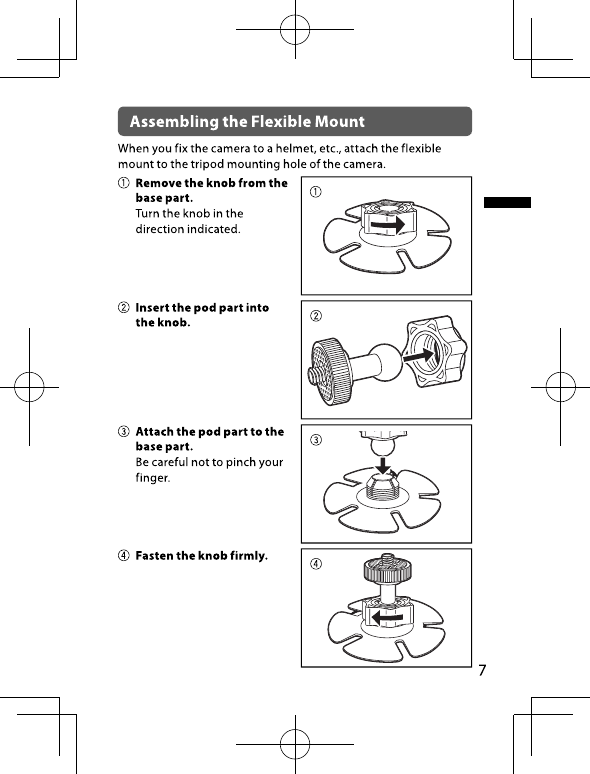 Assembling the Flexible Mount

When you fix the camera to a helmet, etc., attach the flexible mount to the tripod mounting hole of the camera.

① Remove the knob from the base part.
Turn the knob in the direction indicated.

①

② Insert the pod part into the knob.

②

③ Attach the pod part to the base part.
Be careful not to pinch your finger.

③

④ Fasten the knob firmly.

④

7