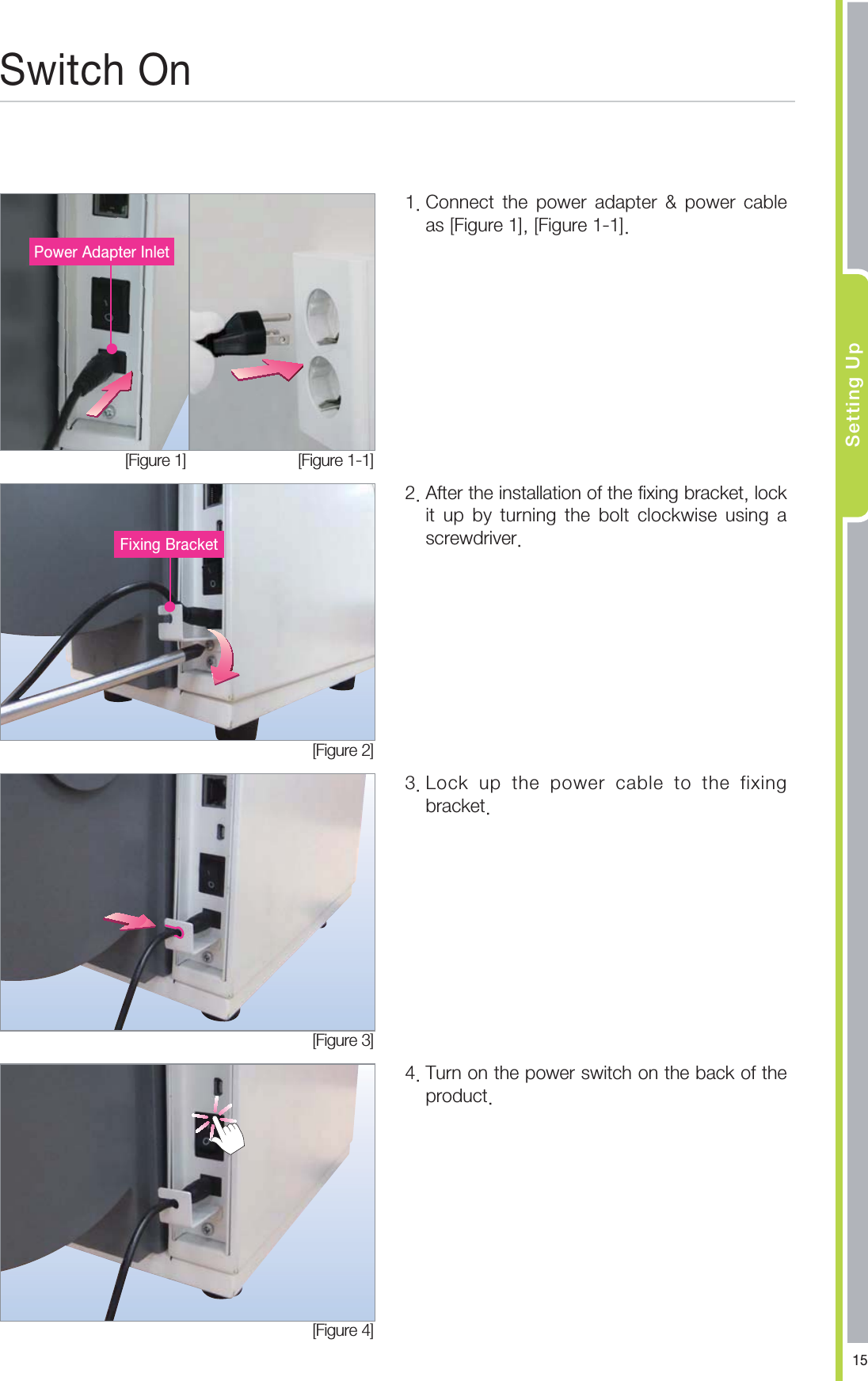 Switch On

Power Adapter Inlet

[Figure 1] [Figure 1-1]

1. Connect the power adapter & power cable as [Figure 1], [Figure 1-1].

Fixing Bracket

[Figure 2]

2. After the installation of the fixing bracket, lock it up by turning the bolt clockwise using a screwdriver.

[Figure 3]

3. Lock up the power cable to the fixing bracket.

[Figure 4]

4. Turn on the power switch on the back of the product.

Setting Up

15