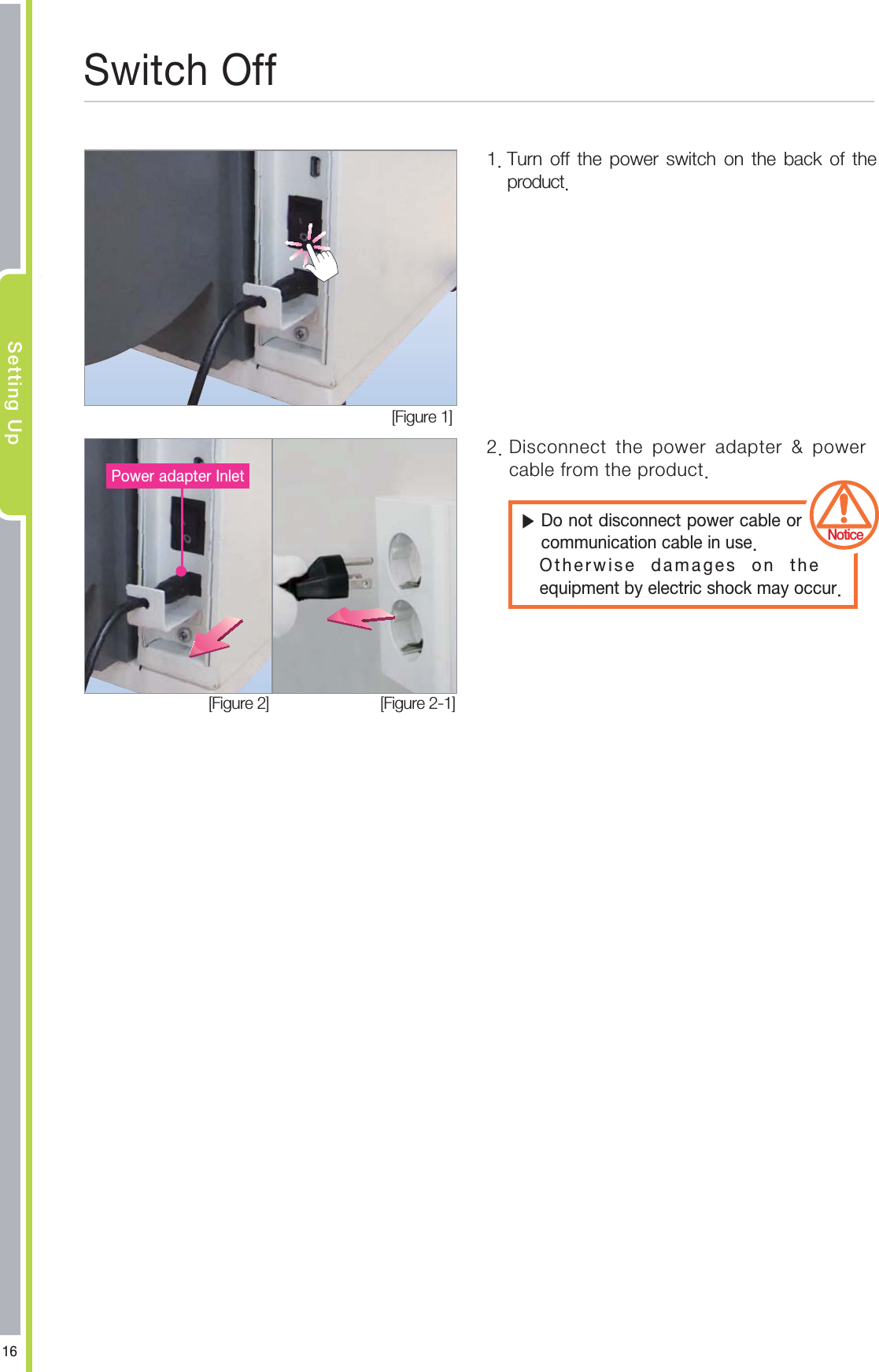 Setting Up

Switch Off

[Figure 1]

1. Turn off the power switch on the back of the product.

Power adapter Inlet

[Figure 2]

[Figure 2-1]

2. Disconnect the power adapter & power cable from the product.

Notice

▶ Do not disconnect power cable or communication cable in use. Otherwise damages on the equipment by electric shock may occur.

16