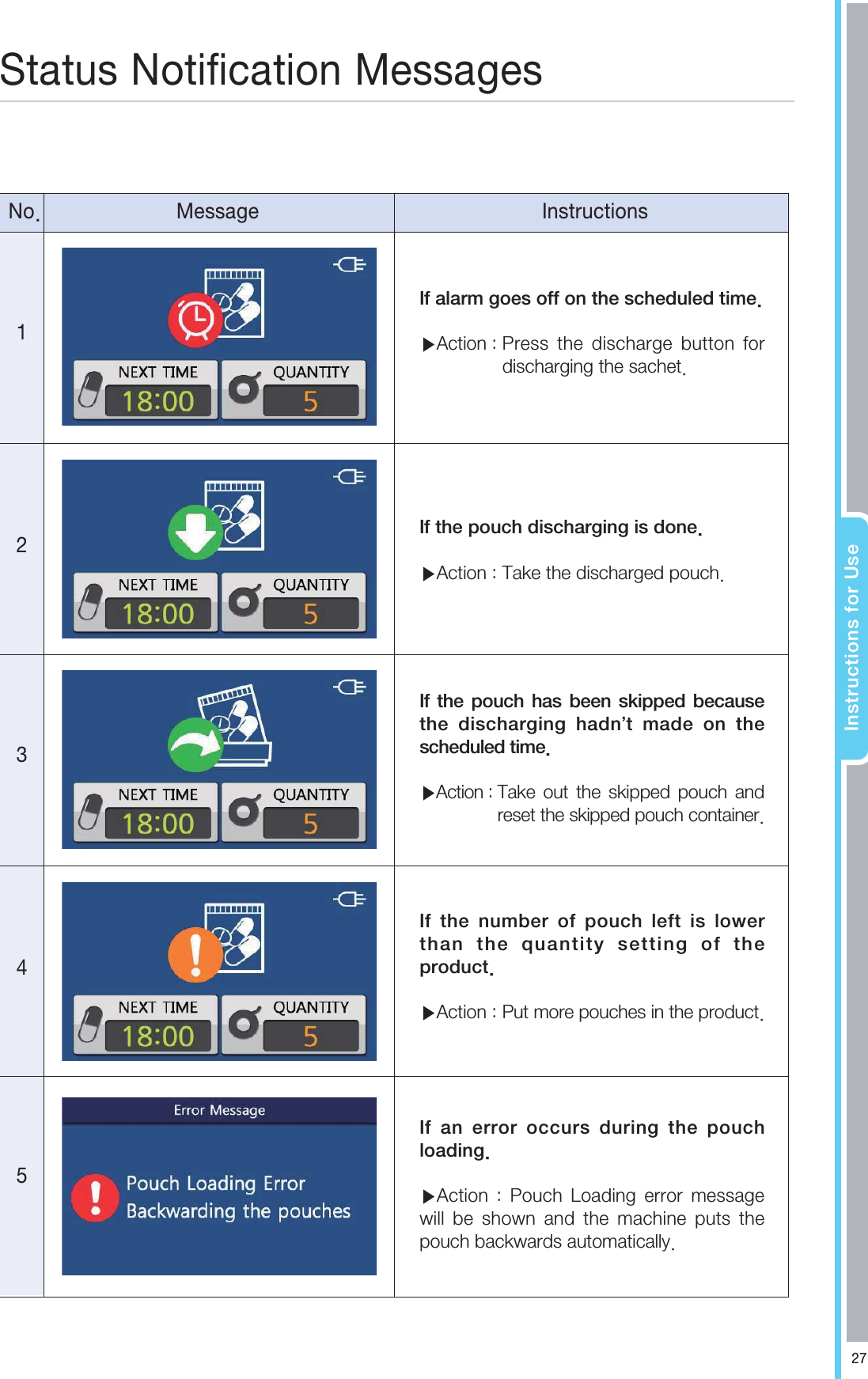 Status Notification Messages

| No. | Message | Instructions |
|---|---|---|
| 1 | NEXT TIME 18:00 QUANTITY 5 | If alarm goes off on the scheduled time. ▶Action : Press the discharge button for discharging the sachet. |
| 2 | NEXT TIME 18:00 QUANTITY 5 | If the pouch discharging is done. ▶Action : Take the discharged pouch. |
| 3 | NEXT TIME 18:00 QUANTITY 5 | If the pouch has been skipped because the discharging hadn't made on the scheduled time. ▶Action : Take out the skipped pouch and reset the skipped pouch container. |
| 4 | NEXT TIME 18:00 QUANTITY 5 | If the number of pouch left is lower than the quantity setting of the product. ▶Action : Put more pouches in the product. |
| 5 | Error Message Pouch Loading Error Backwarding the pouches | If an error occurs during the pouch loading. ▶Action : Pouch Loading error message will be shown and the machine puts the pouch backwards automatically. |

Instructions for Use

27