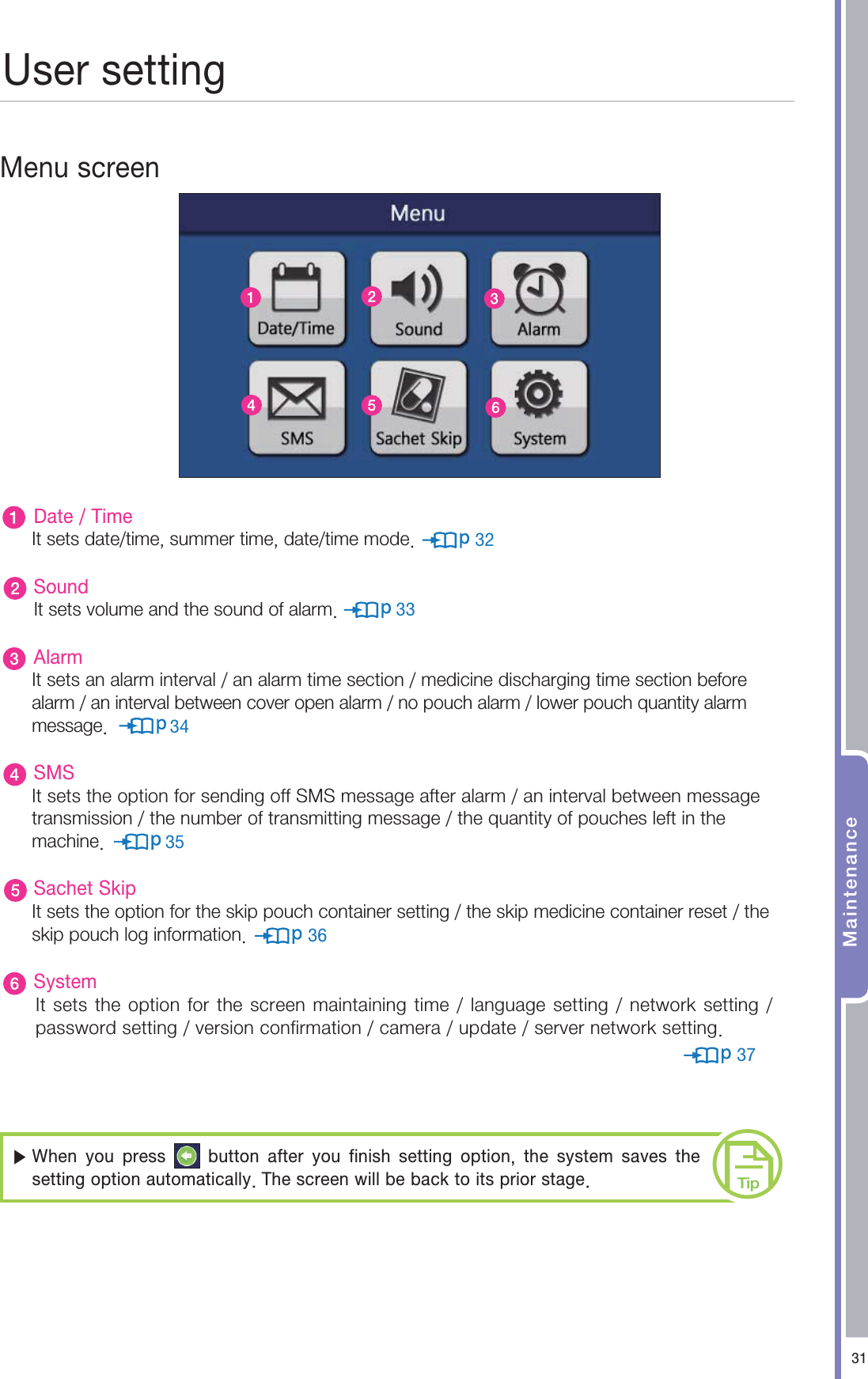 User setting

Menu screen

Menu

1 Date/Time 2 Sound 3 Alarm

4 SMS 5 Sachet Skip 6 System

1 Date / Time
It sets date/time, summer time, date/time mode. p 32

2 Sound
It sets volume and the sound of alarm. p 33

3 Alarm
It sets an alarm interval / an alarm time section / medicine discharging time section before alarm / an interval between cover open alarm / no pouch alarm / lower pouch quantity alarm message. p 34

4 SMS
It sets the option for sending off SMS message after alarm / an interval between message transmission / the number of transmitting message / the quantity of pouches left in the machine. p 35

5 Sachet Skip
It sets the option for the skip pouch container setting / the skip medicine container reset / the skip pouch log information. p 36

6 System
It sets the option for the screen maintaining time / language setting / network setting / password setting / version confirmation / camera / update / server network setting.
p 37

▶ When you press button after you finish setting option, the system saves the setting option automatically. The screen will be back to its prior stage.

Tip

Maintenance

31