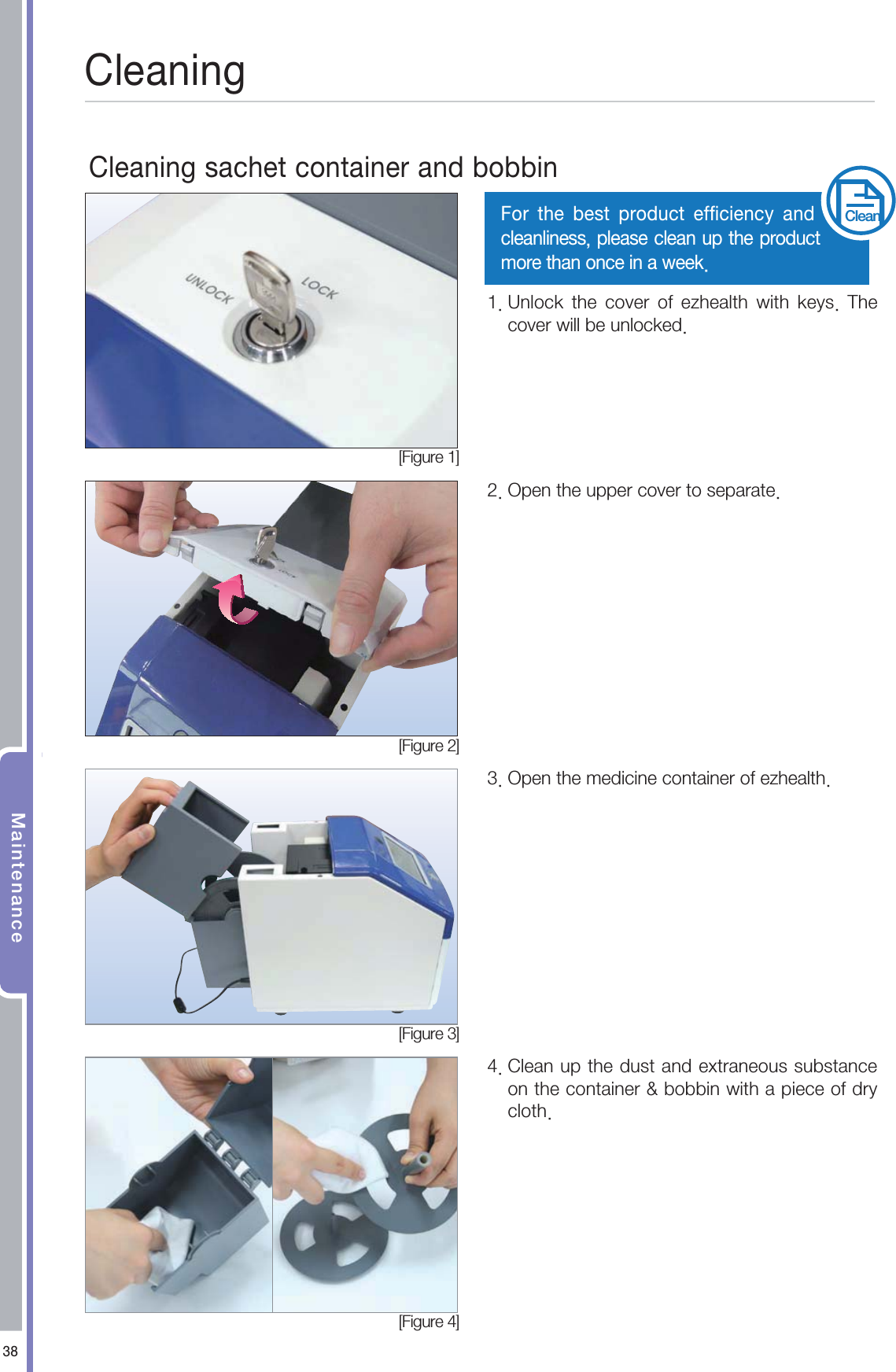 Cleaning

Cleaning sachet container and bobbin

UNLOCK LOCK

[Figure 1]

For the best product efficiency and cleanliness, please clean up the product more than once in a week.

Clean

1. Unlock the cover of ezhealth with keys. The cover will be unlocked.

[Figure 2]

2. Open the upper cover to separate.

[Figure 3]

3. Open the medicine container of ezhealth.

[Figure 4]

4. Clean up the dust and extraneous substance on the container & bobbin with a piece of dry cloth.

Maintenance

38