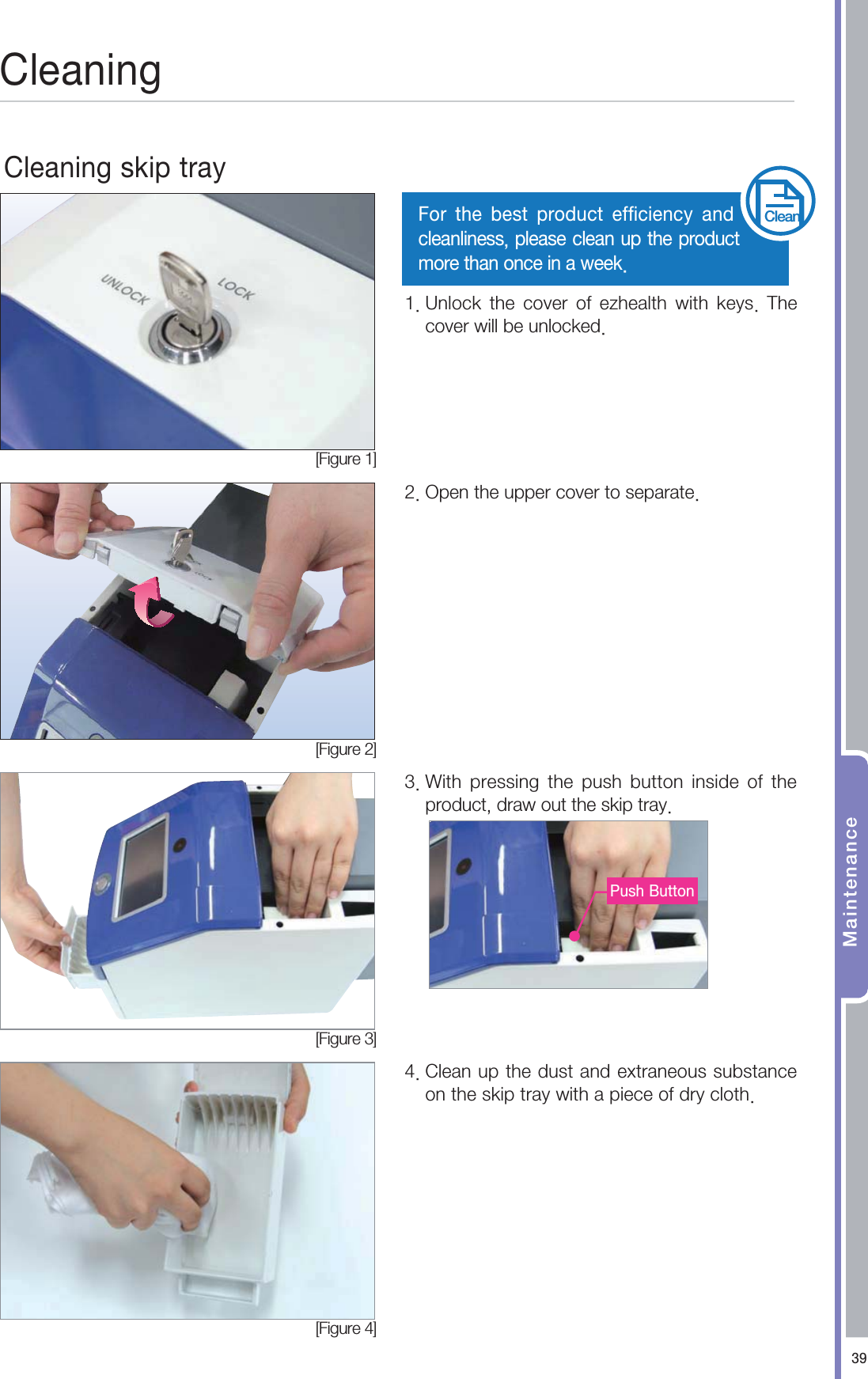 Cleaning

Cleaning skip tray

UNLOCK LOCK

[Figure 1]

For the best product efficiency and cleanliness, please clean up the product more than once in a week.

Clean

1. Unlock the cover of ezhealth with keys. The cover will be unlocked.

[Figure 2]

2. Open the upper cover to separate.

[Figure 3]

3. With pressing the push button inside of the product, draw out the skip tray.

Push Button

[Figure 4]

4. Clean up the dust and extraneous substance on the skip tray with a piece of dry cloth.

Maintenance

39