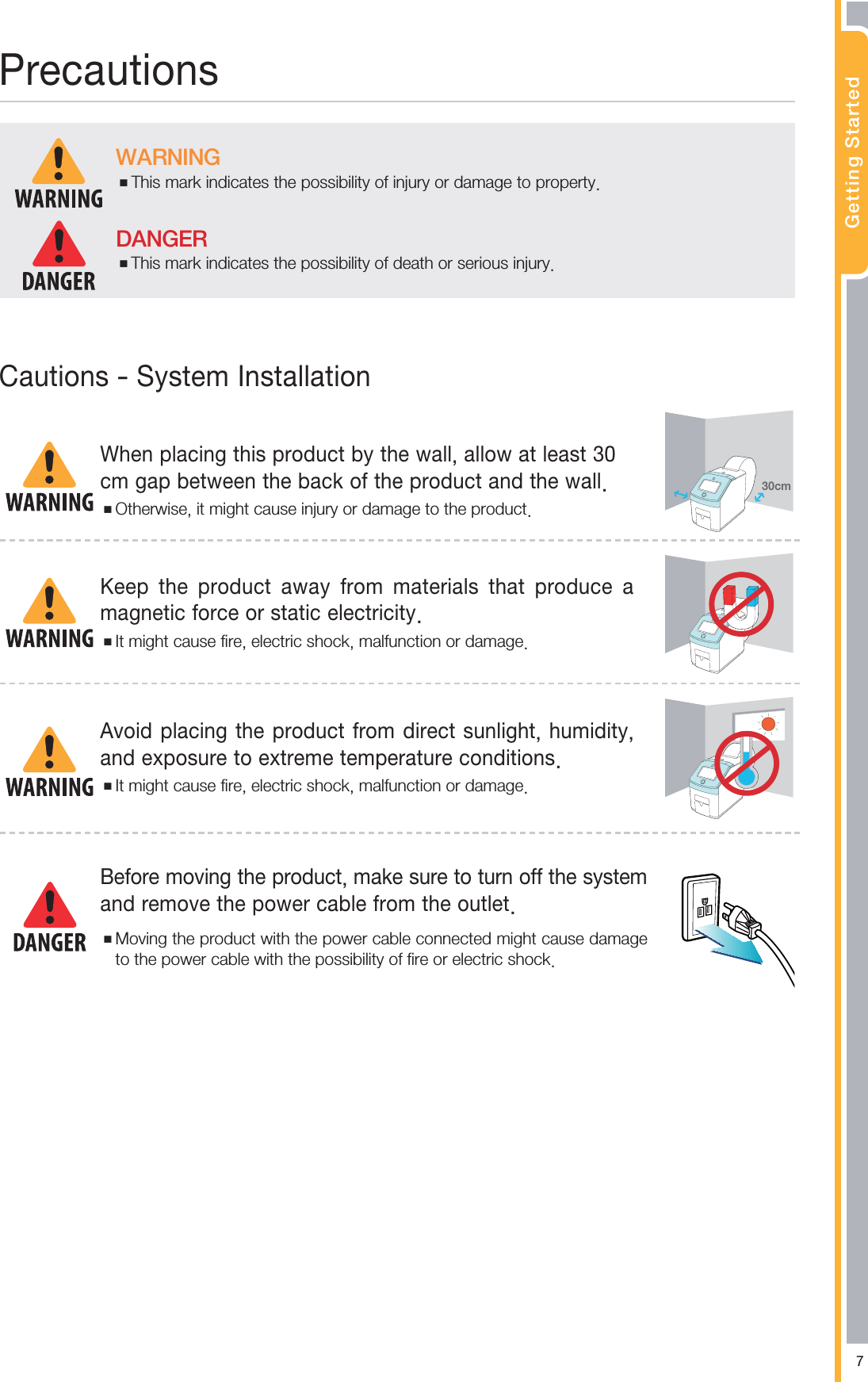 Precautions

WARNING

WARNING
■ This mark indicates the possibility of injury or damage to property.

DANGER

DANGER
■ This mark indicates the possibility of death or serious injury.

Cautions - System Installation

WARNING

When placing this product by the wall, allow at least 30 cm gap between the back of the product and the wall.
■ Otherwise, it might cause injury or damage to the product.

30cm

WARNING

Keep the product away from materials that produce a magnetic force or static electricity.
■ It might cause fire, electric shock, malfunction or damage.

WARNING

Avoid placing the product from direct sunlight, humidity, and exposure to extreme temperature conditions.
■ It might cause fire, electric shock, malfunction or damage.

DANGER

Before moving the product, make sure to turn off the system and remove the power cable from the outlet.
■ Moving the product with the power cable connected might cause damage to the power cable with the possibility of fire or electric shock.

Getting Started

7