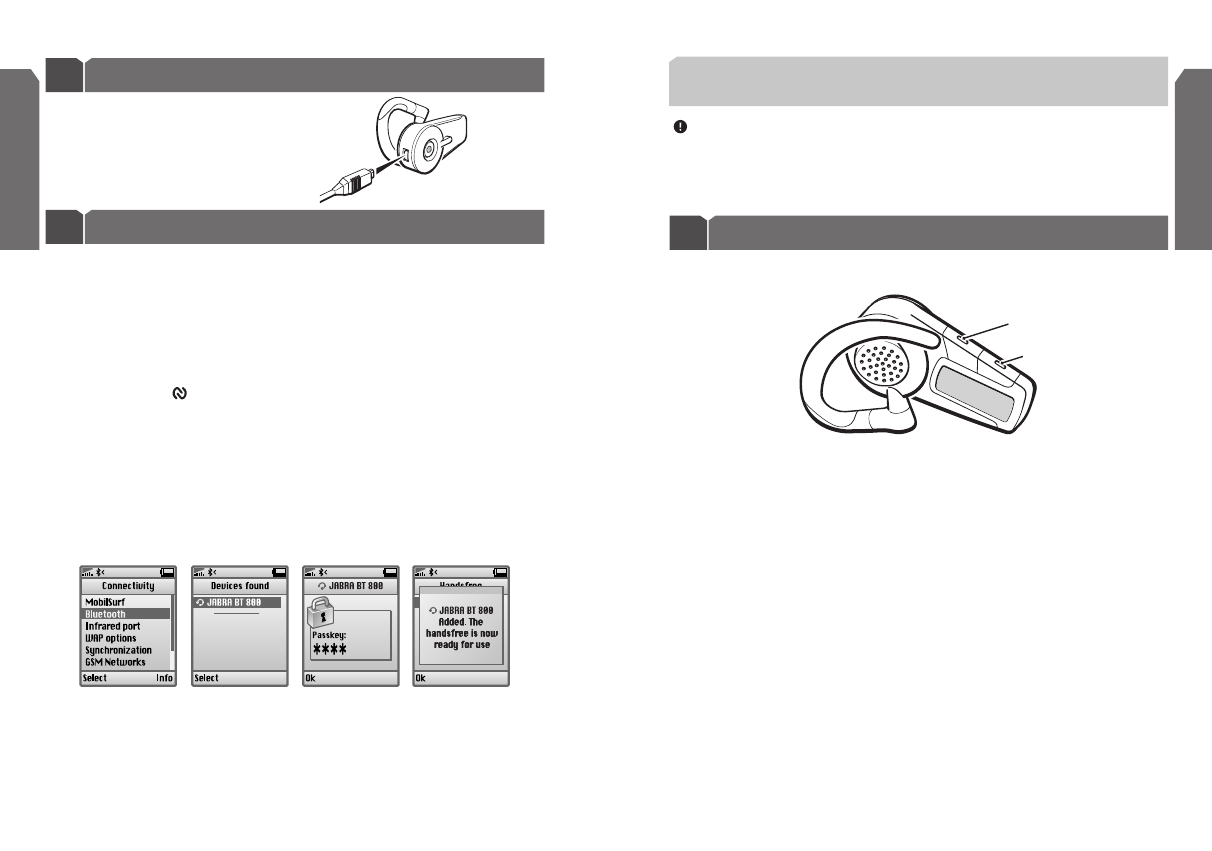 Connectivity
MobilSurf
Bluetooth
Infrared port
WAP options
Synchronization
GSM Networks
Select
Info

Devices found
JABRA BT 800
Select

JABRA BT 800
Passkey:
****
Ok

Handsfree
JABRA BT 800 Added. The handsfree is now ready for use
Ok