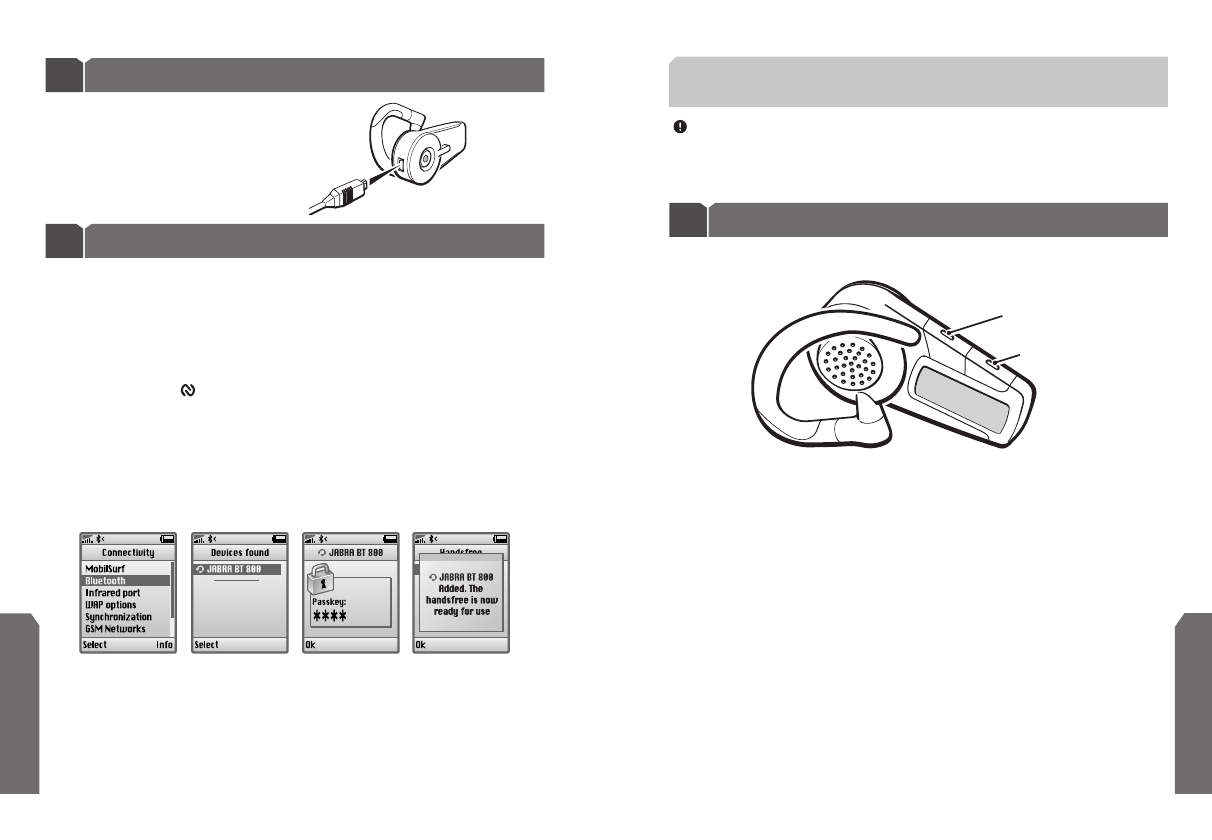 Connectivity
MobilSurf
Bluetooth
Infrared port
WAP options
Synchronization
GSM Networks
Select
Info

Devices found
JABRA BT 800
Select

JABRA BT 800
Passkey:
****
Ok

Handsfree
JABRA BT 800 Added. The handsfree is now ready for use
Ok